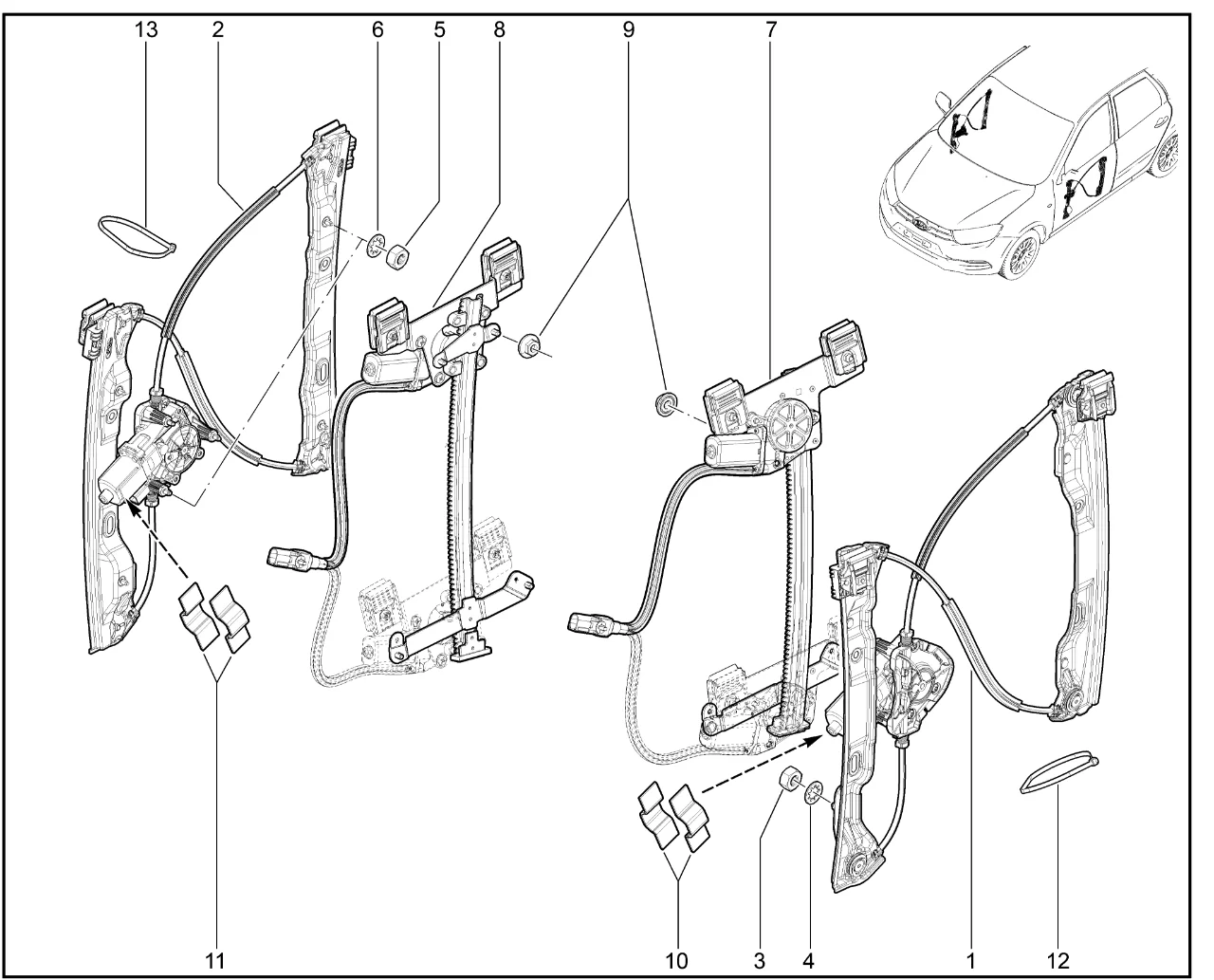 13 2 6 5 8 9 7

11 10 3 4 1 12