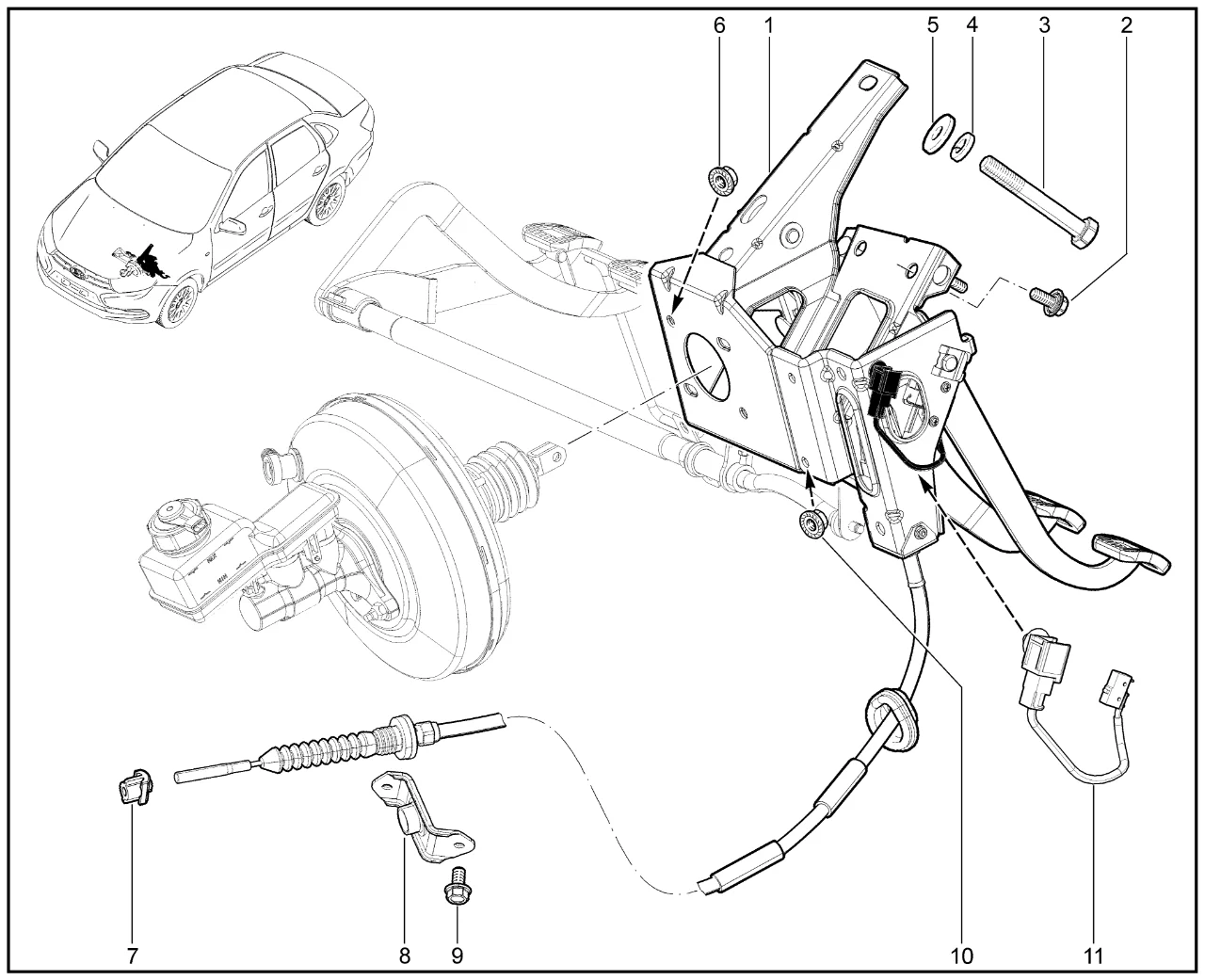 6 1 5 4 3 2

7 8 9 10 11