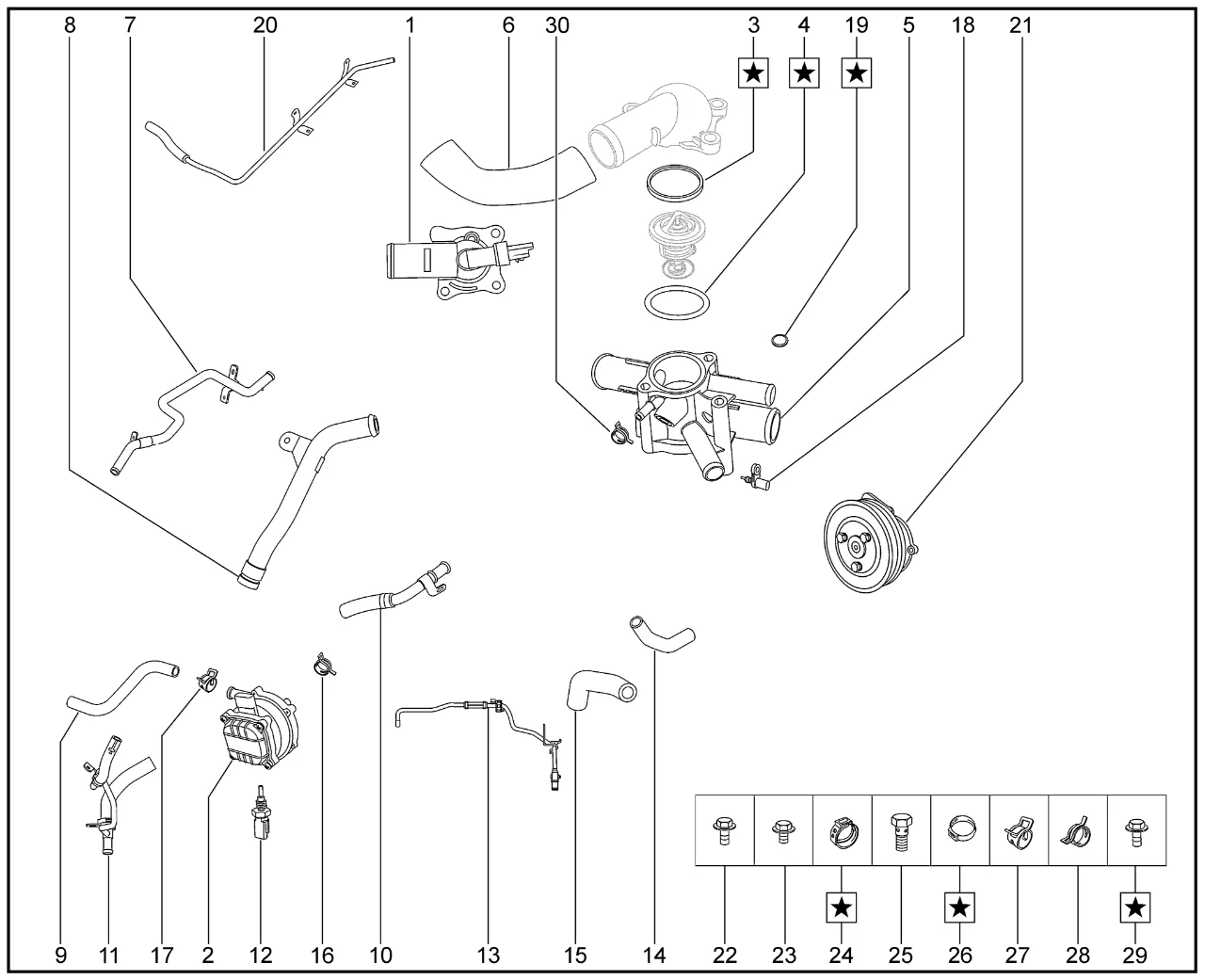 8 7 20 1 6 30 3 4 19 5 18 21

★ ★ ★

★ ★ ★

9 11 17 2 12 16 10 13 15 14 22 23 24 25 26 27 28 29