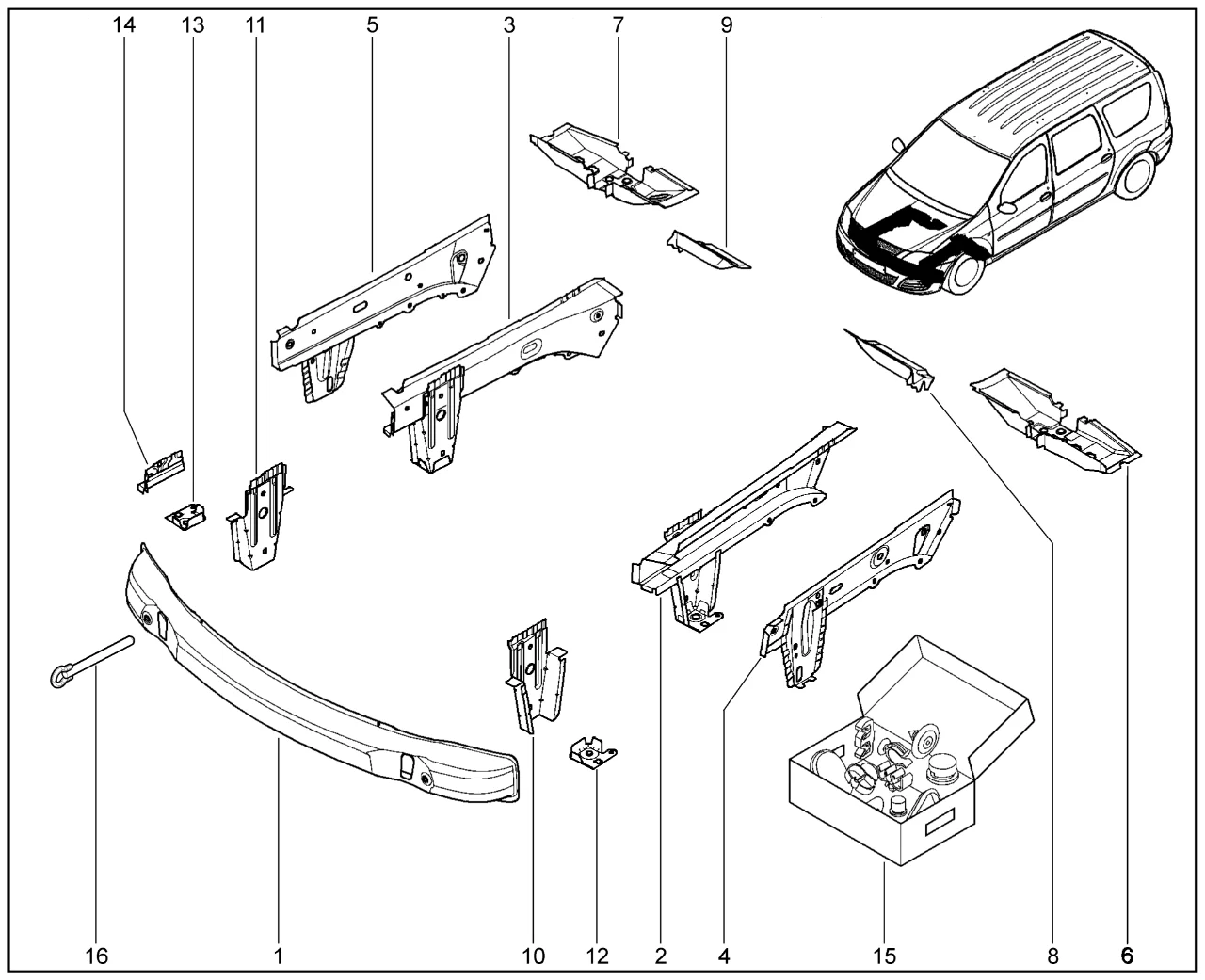 14 13 11 5 3 7 9

16 1 10 12 2 4 15 8 6