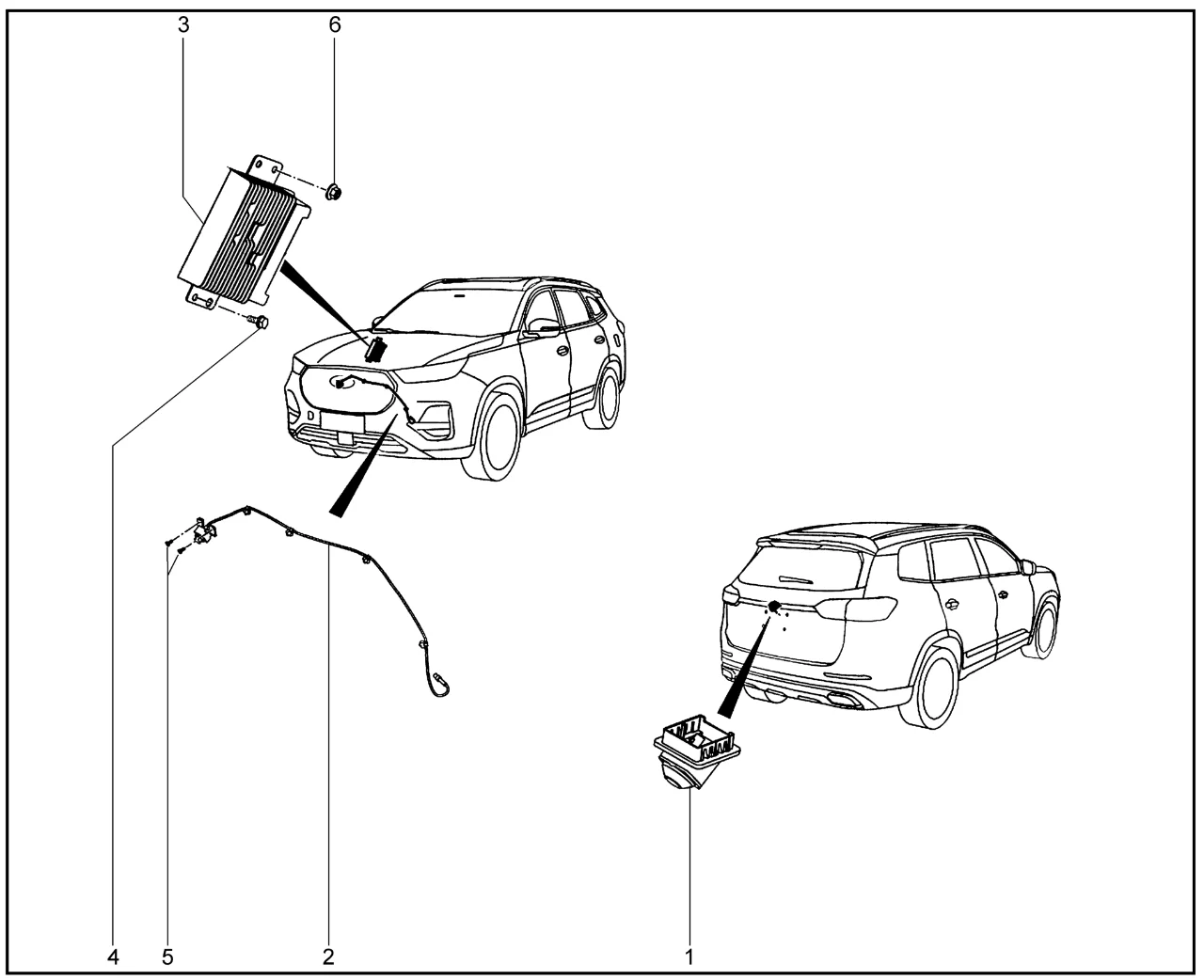 3
6
4
5
2
1