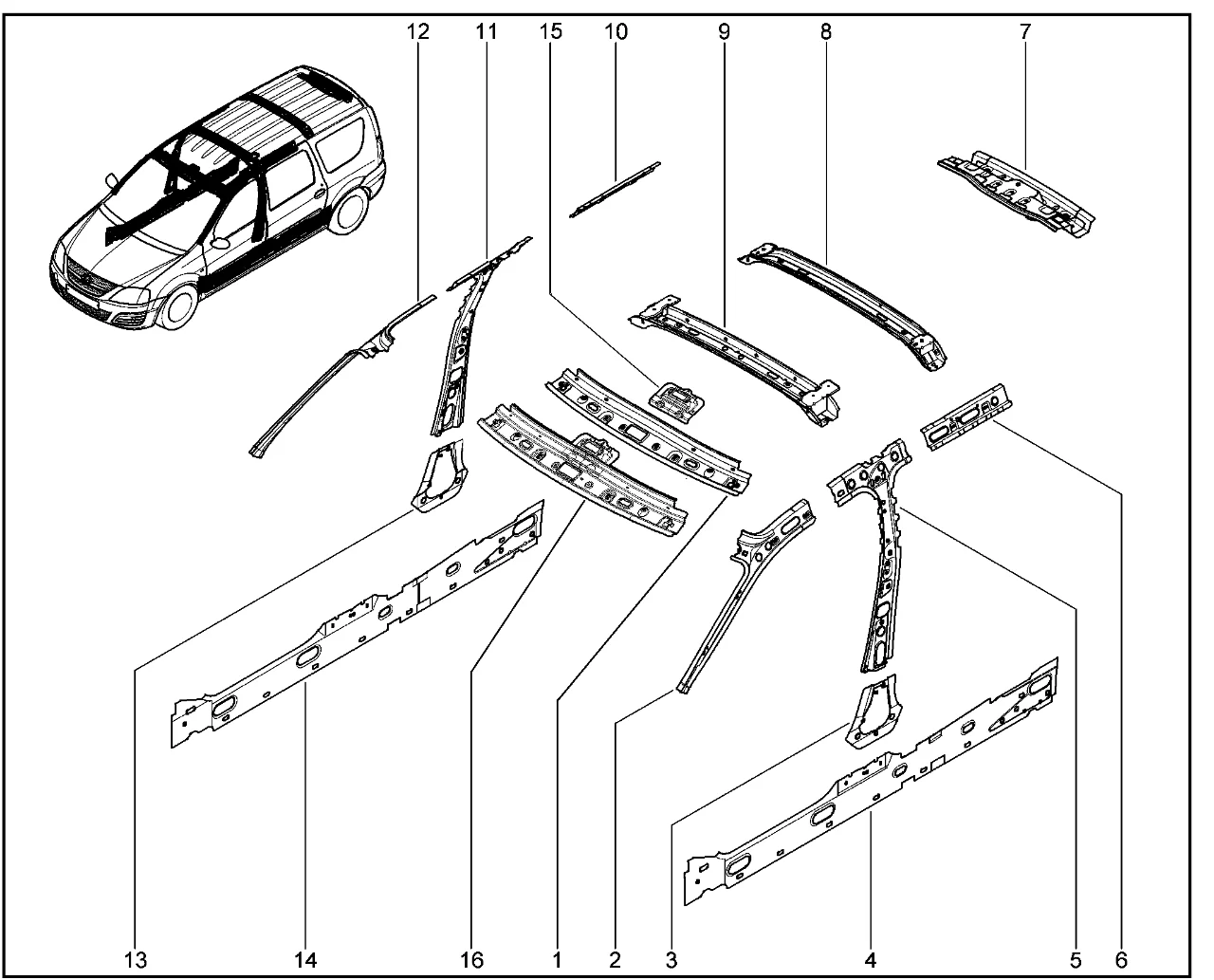 12 11 15 10 9 8 7

13 14 16 1 2 3 4 5 6