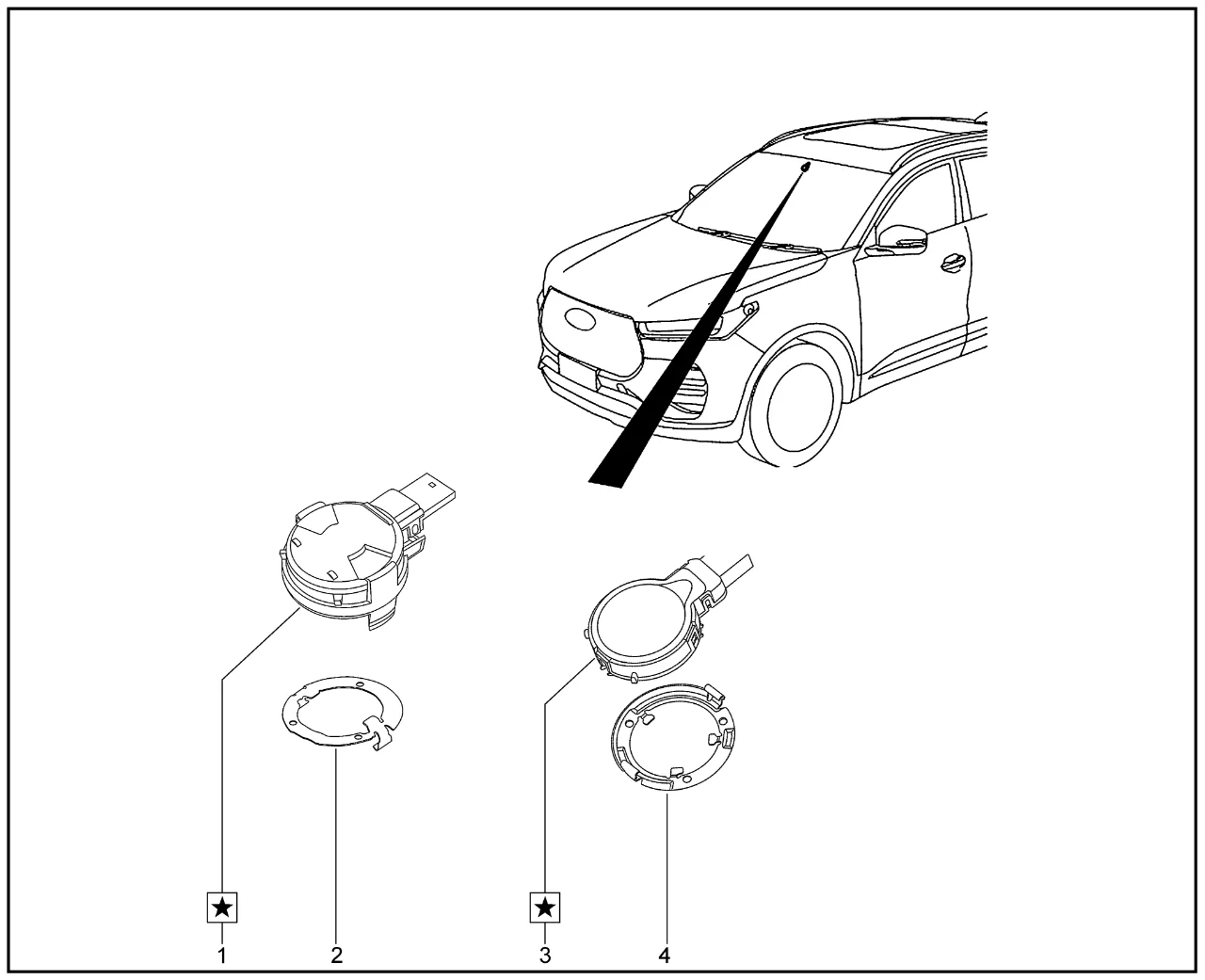 ★
1

2

★
3

4