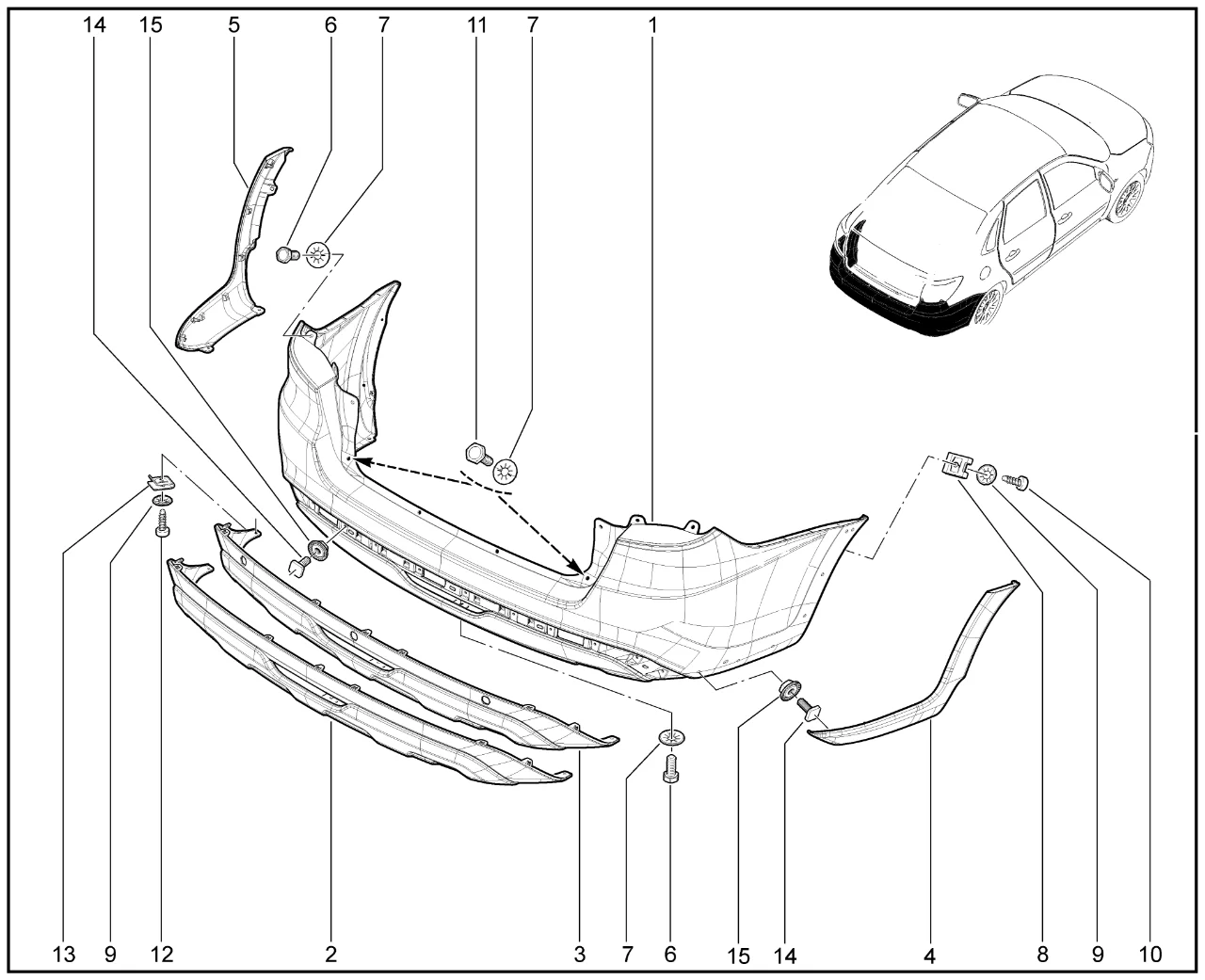 14 15 5 6 7 11 7 1

13 9 12 2 3 7 6 15 14 4 8 9 10