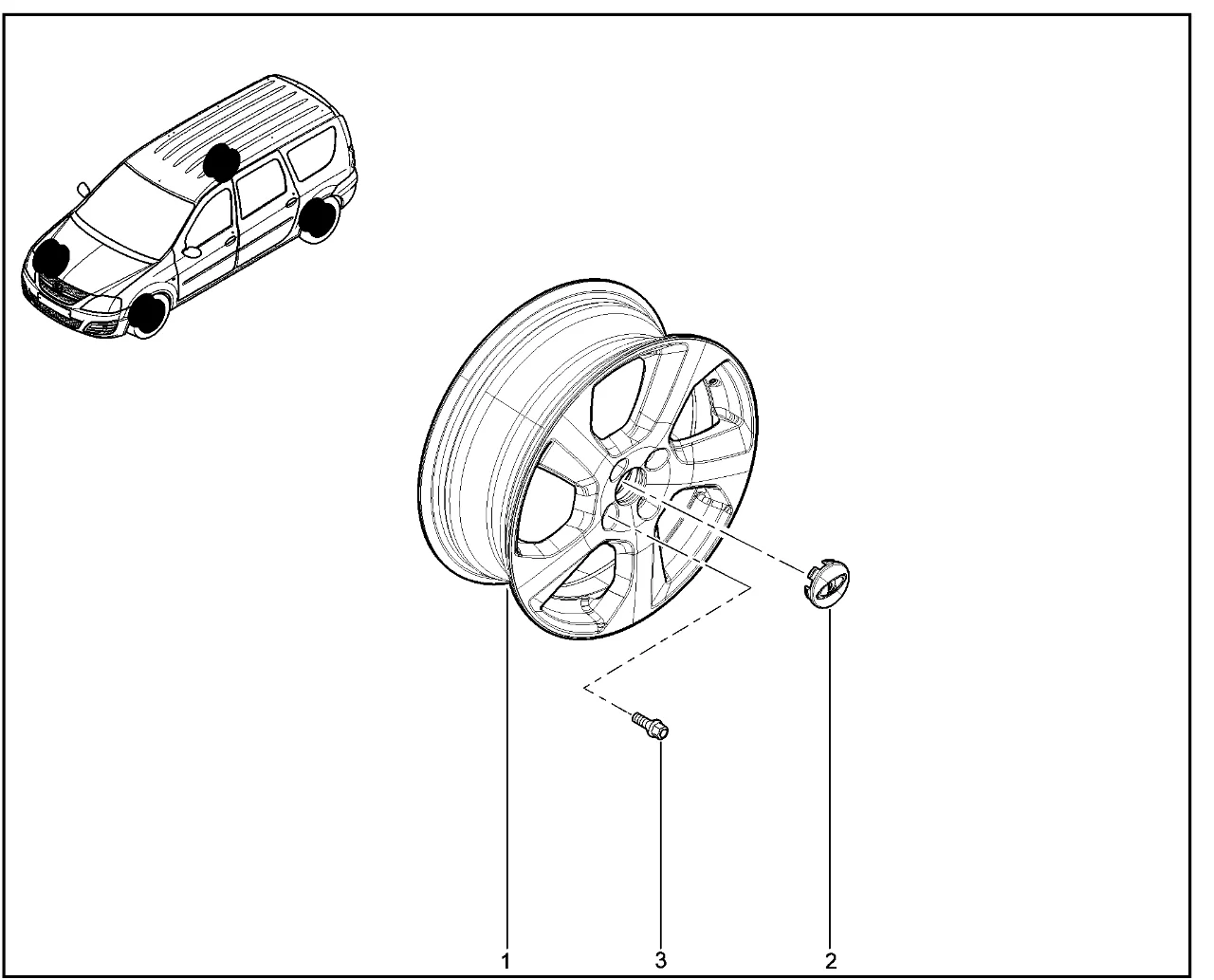 1
3
2