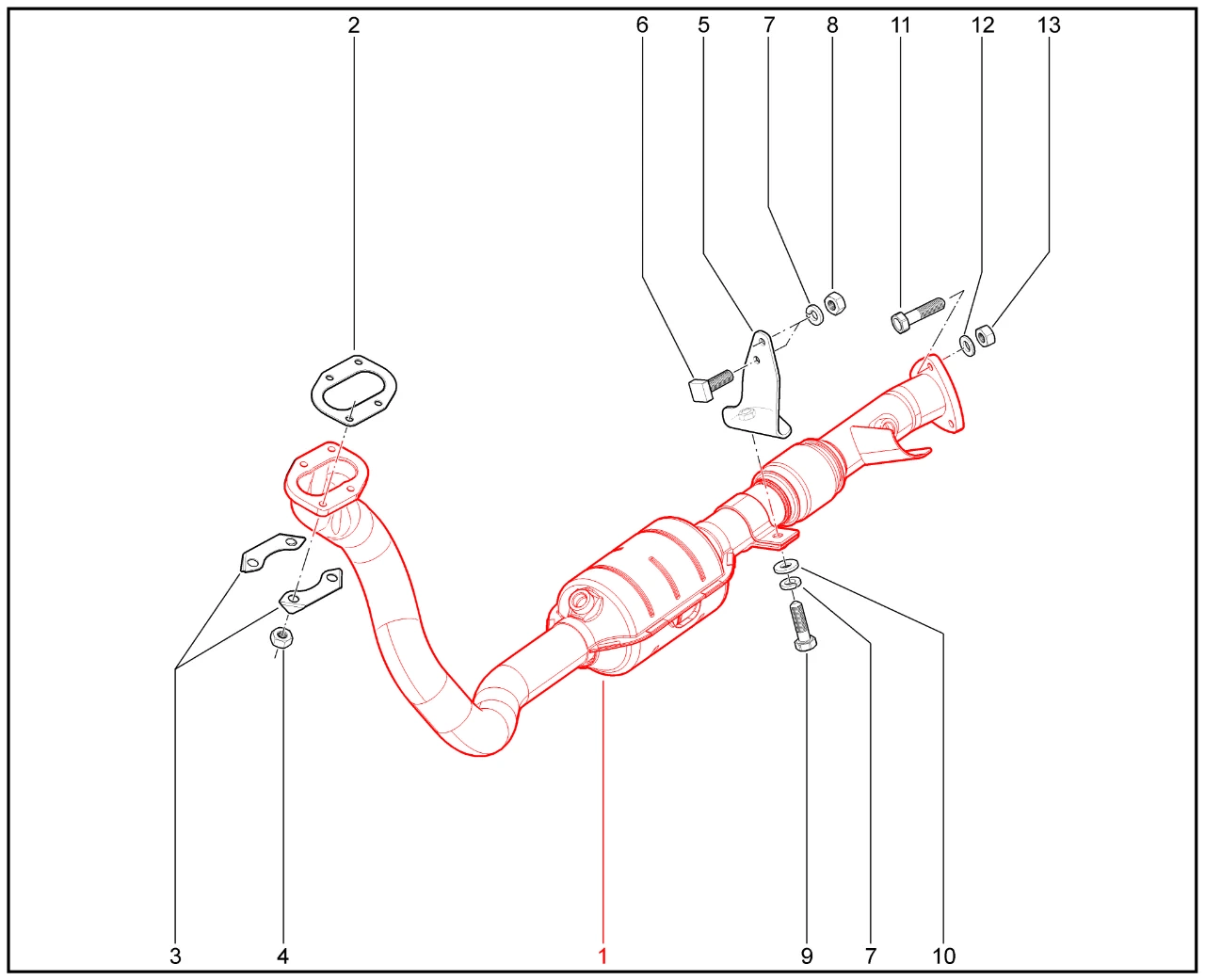 2
6
5
7
8
11
12
13
3
4
1
9
7
10