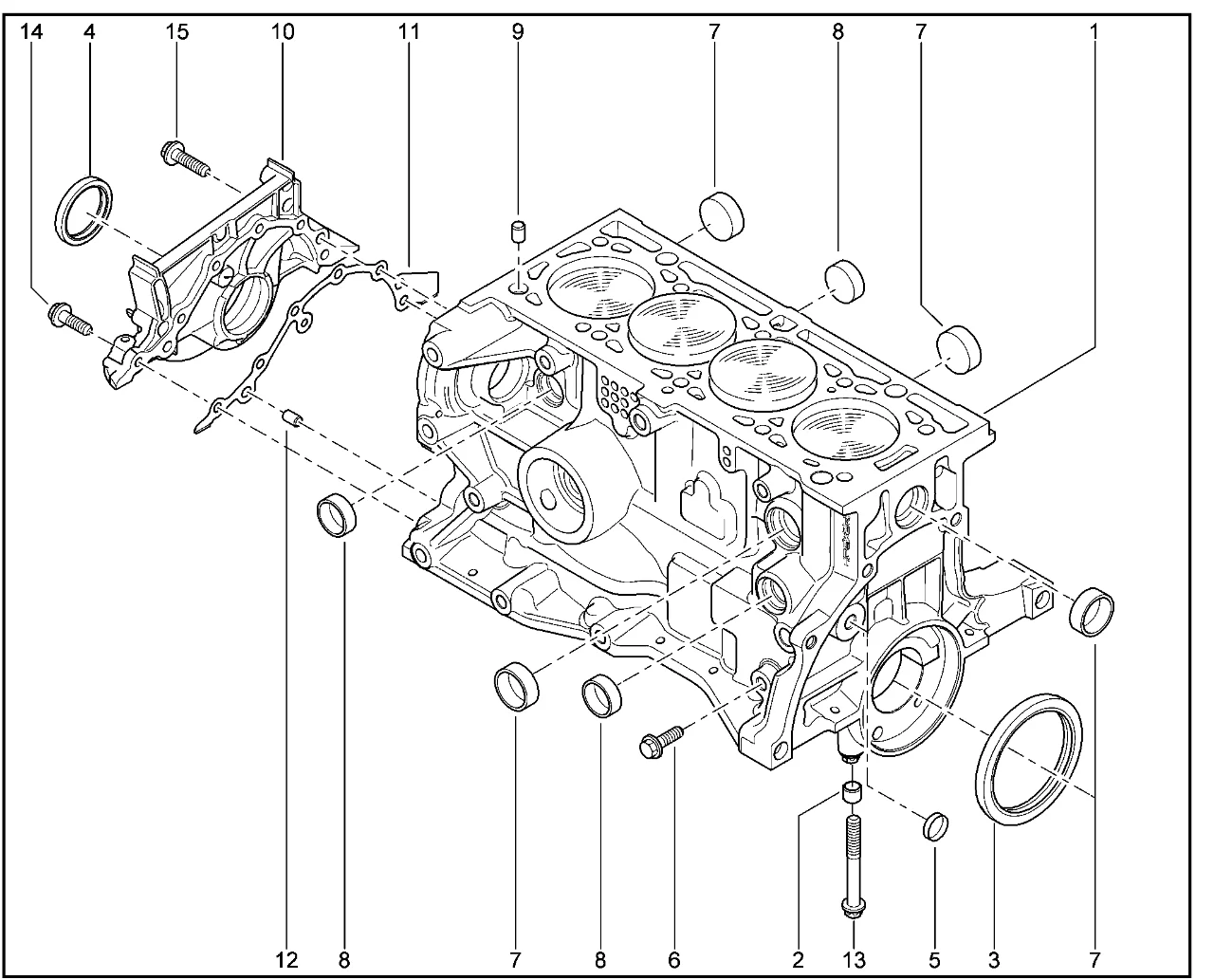 14 4 15 10 11 9 7 8 7 1

12 8 7 8 6 2 13 5 3 7