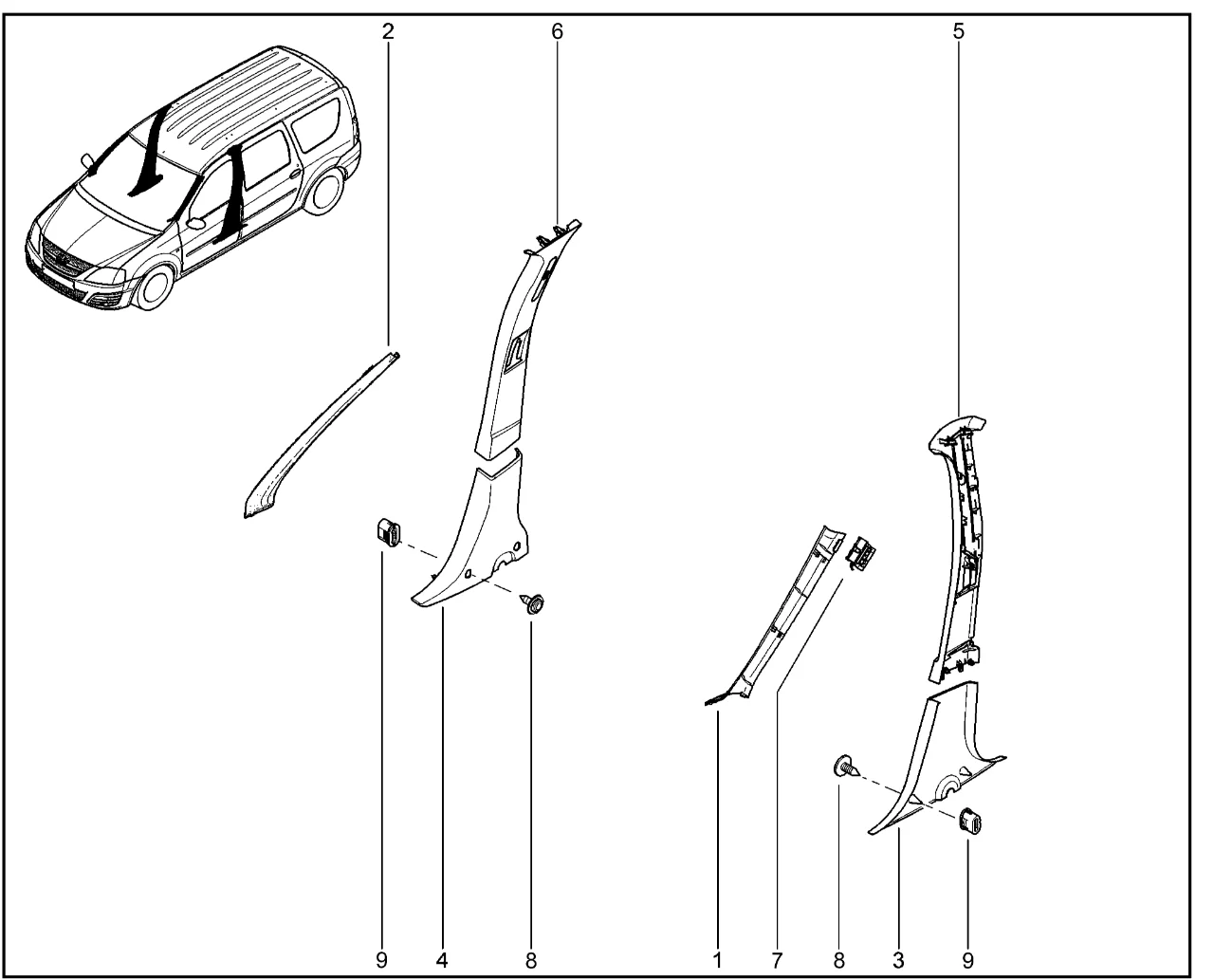 2
6
5
9
4
8
1
7
8
3
9