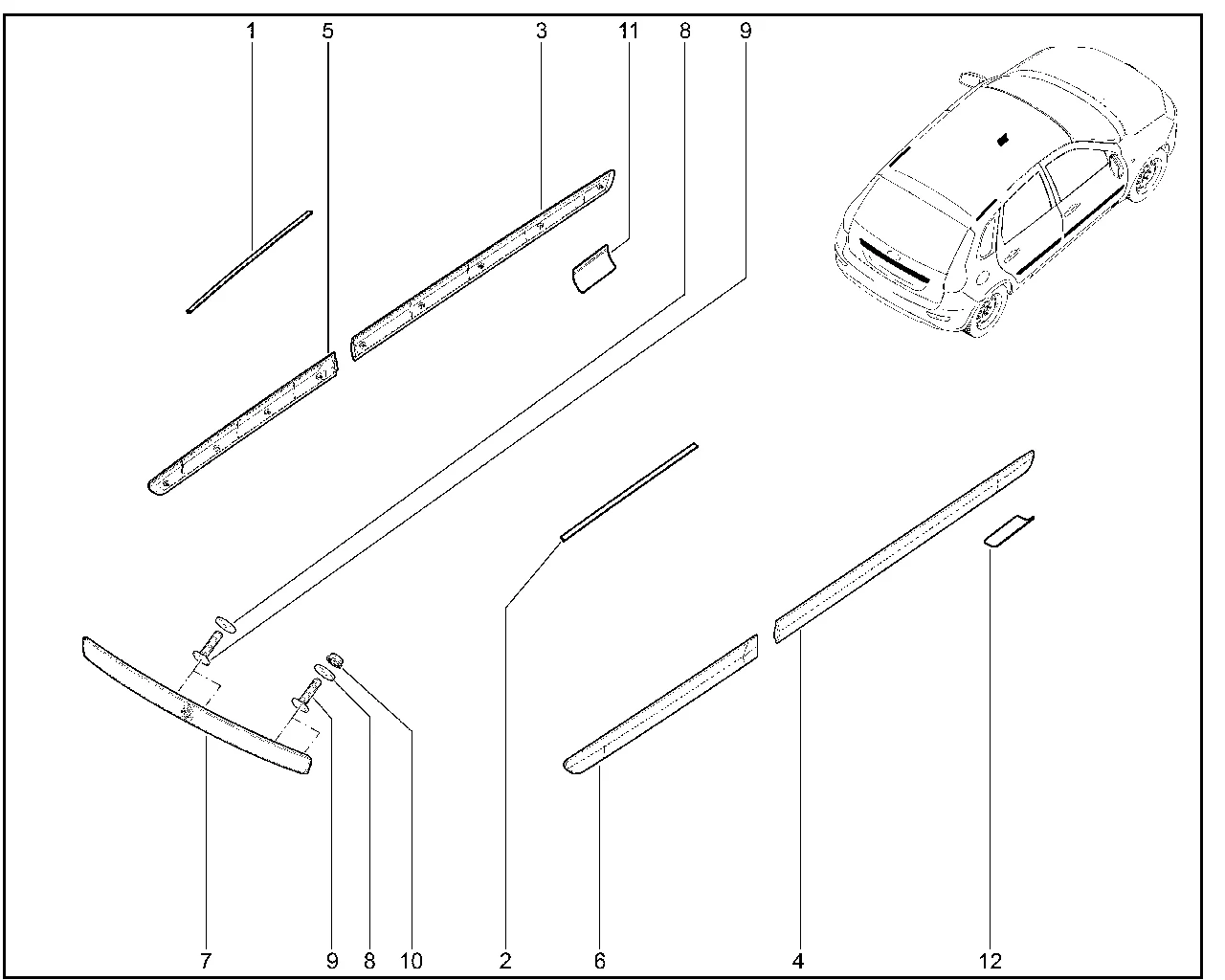 1 5 3 11 8 9

7 9 8 10 2 6 4 12