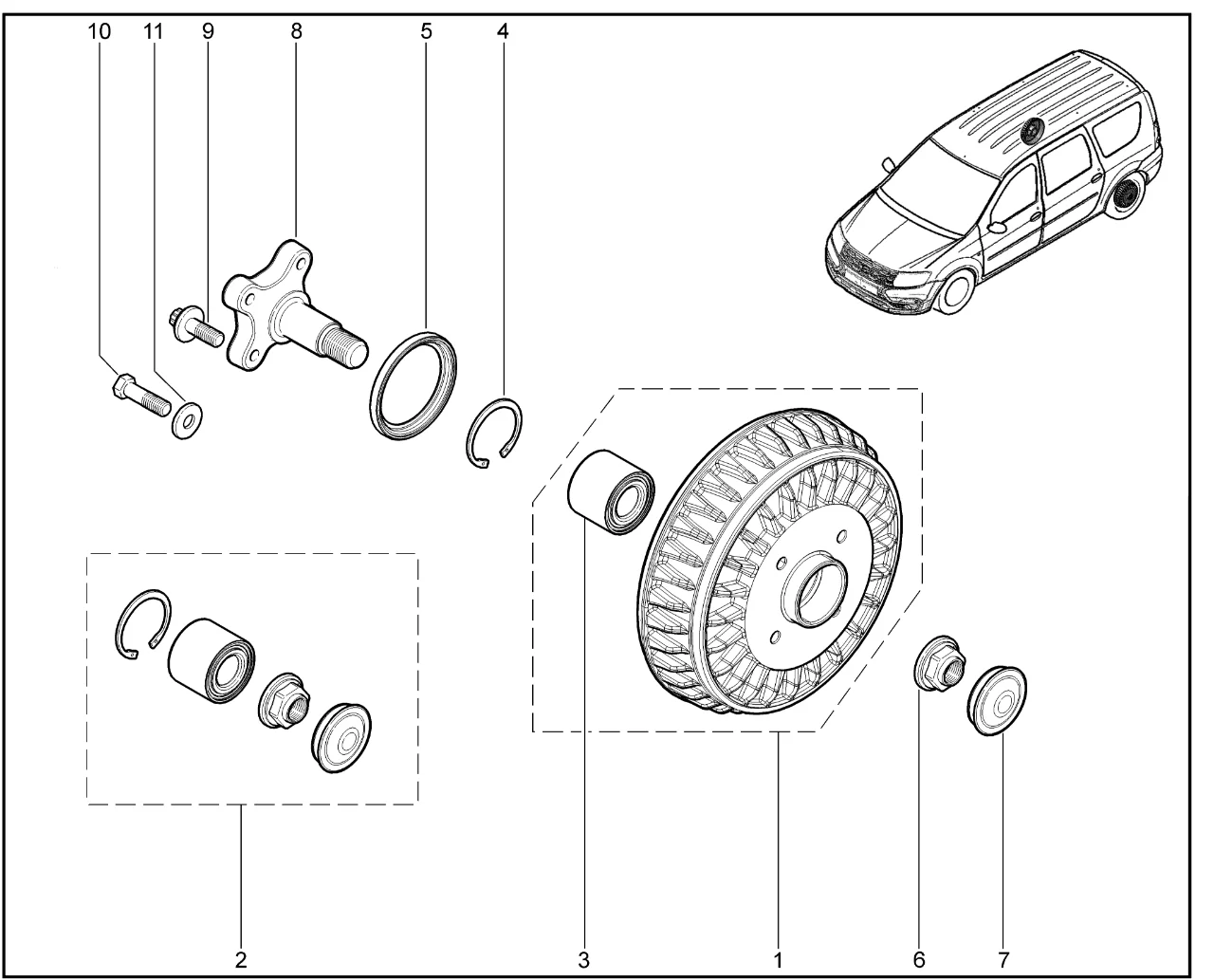 10 11 9 8 5 4

2

3 1 6 7