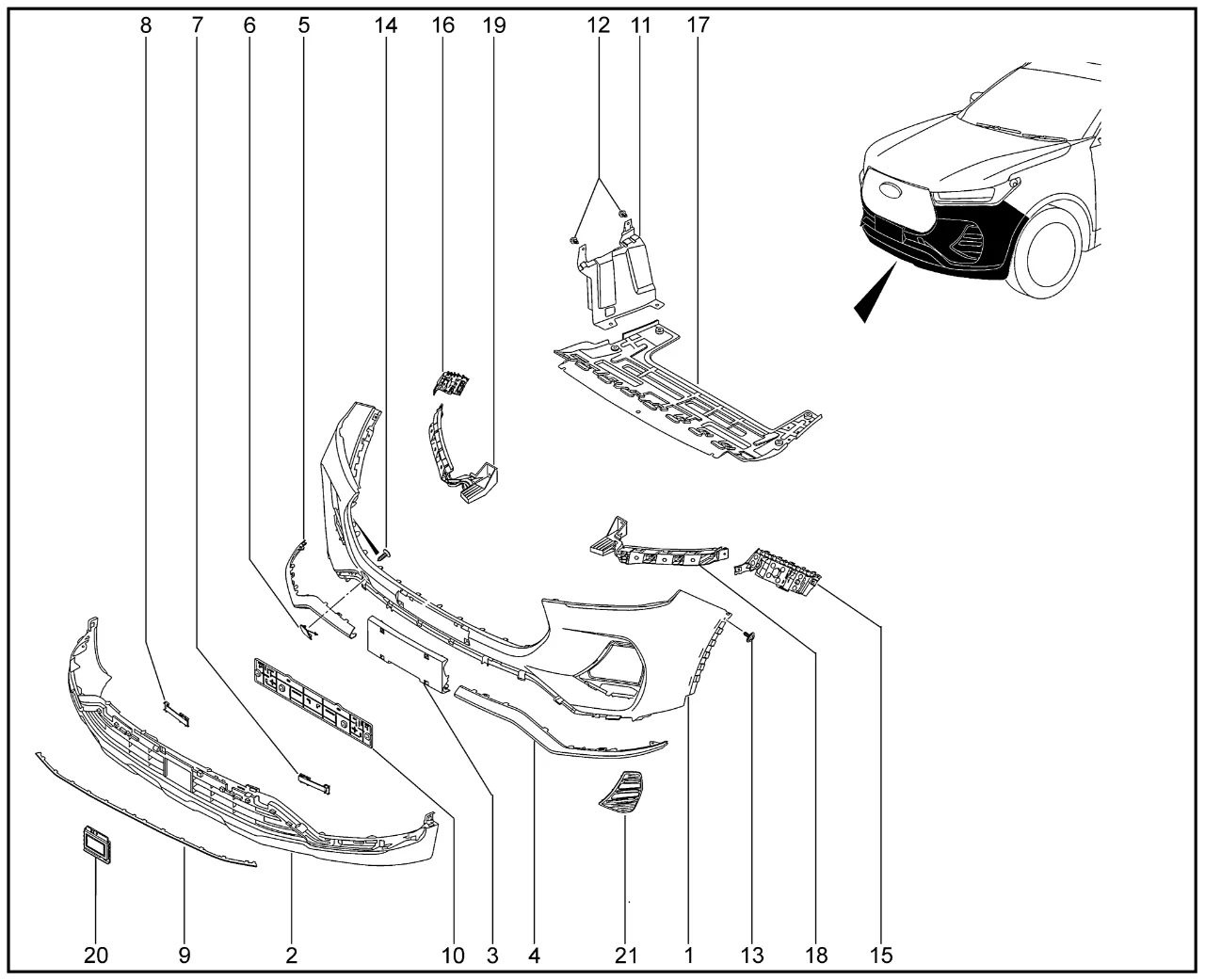 8 7 6 5 14 16 19 12 11 17

20 9 2 10 3 4 21 1 13 18 15