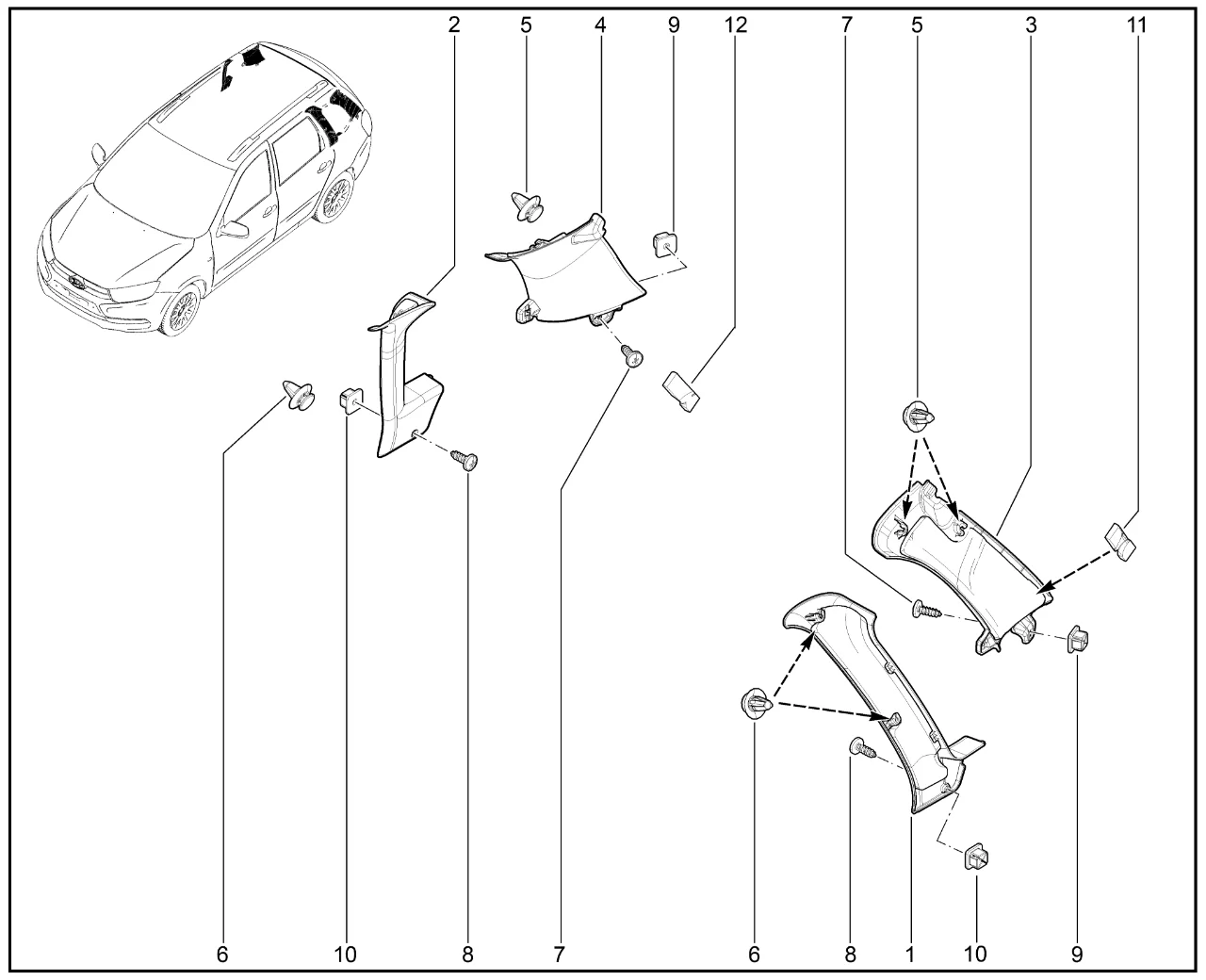 2 5 4 9 12 7 5 3 11

6 10 8 7 6 8 1 10 9