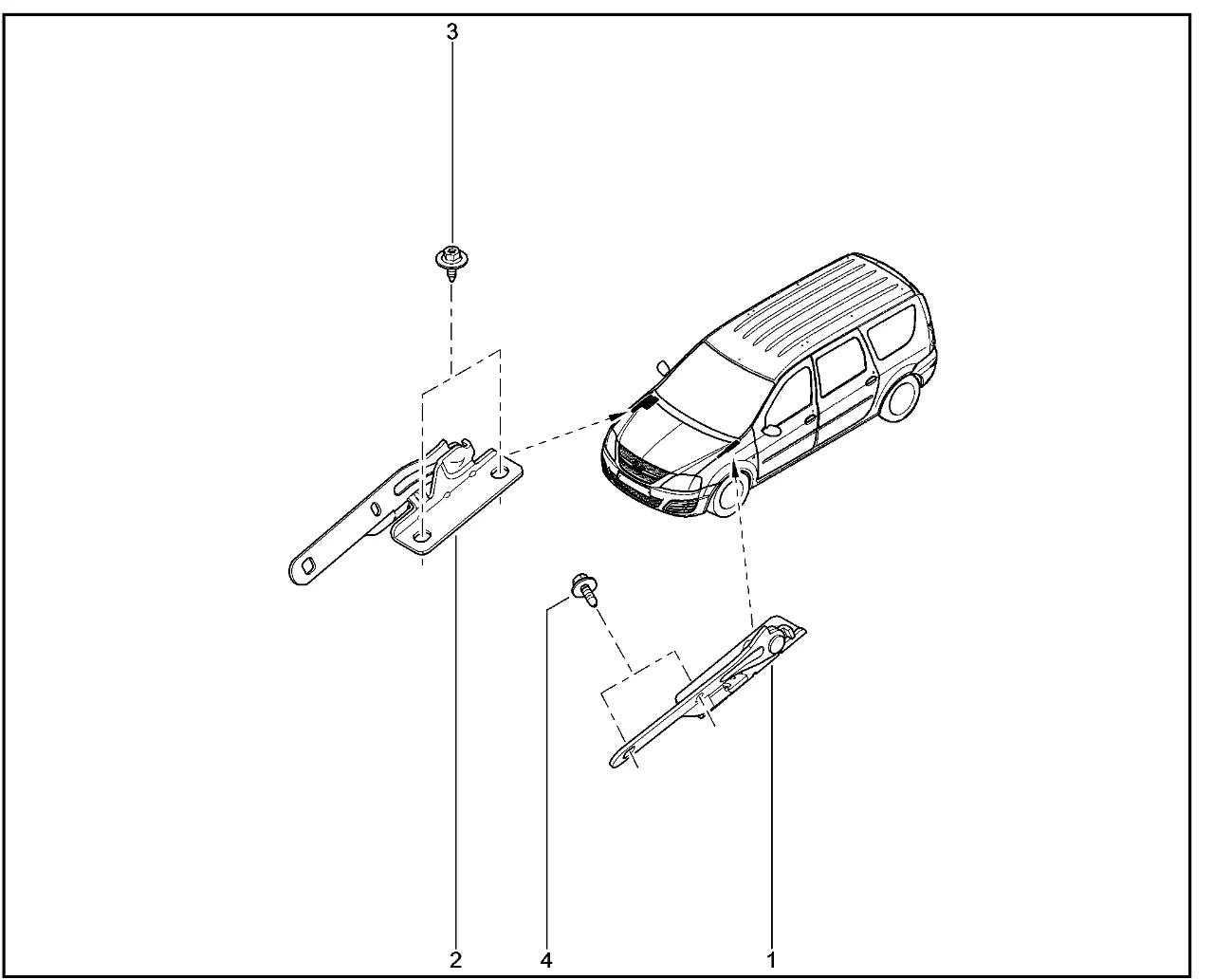 3
2
4
1