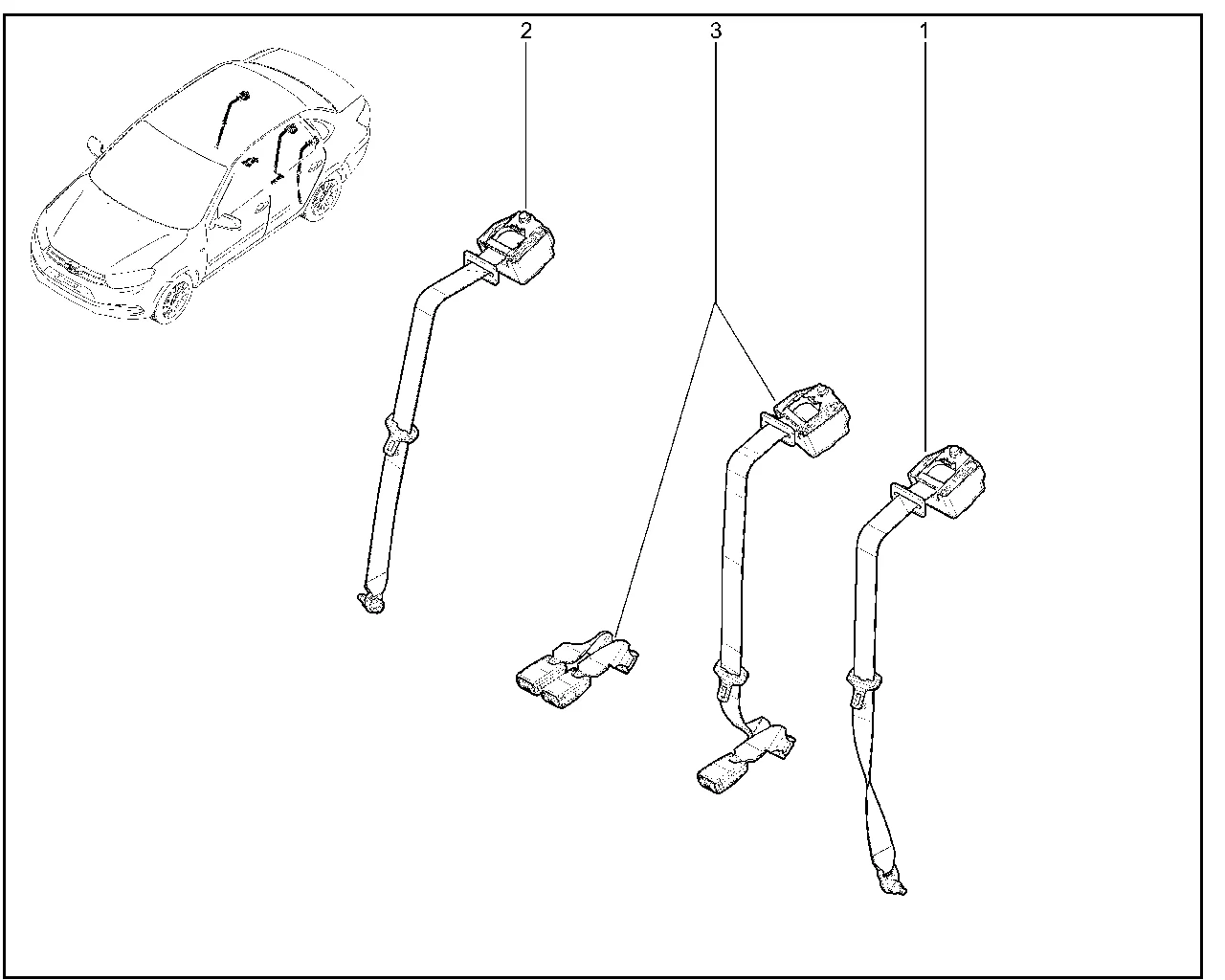 2
3
1