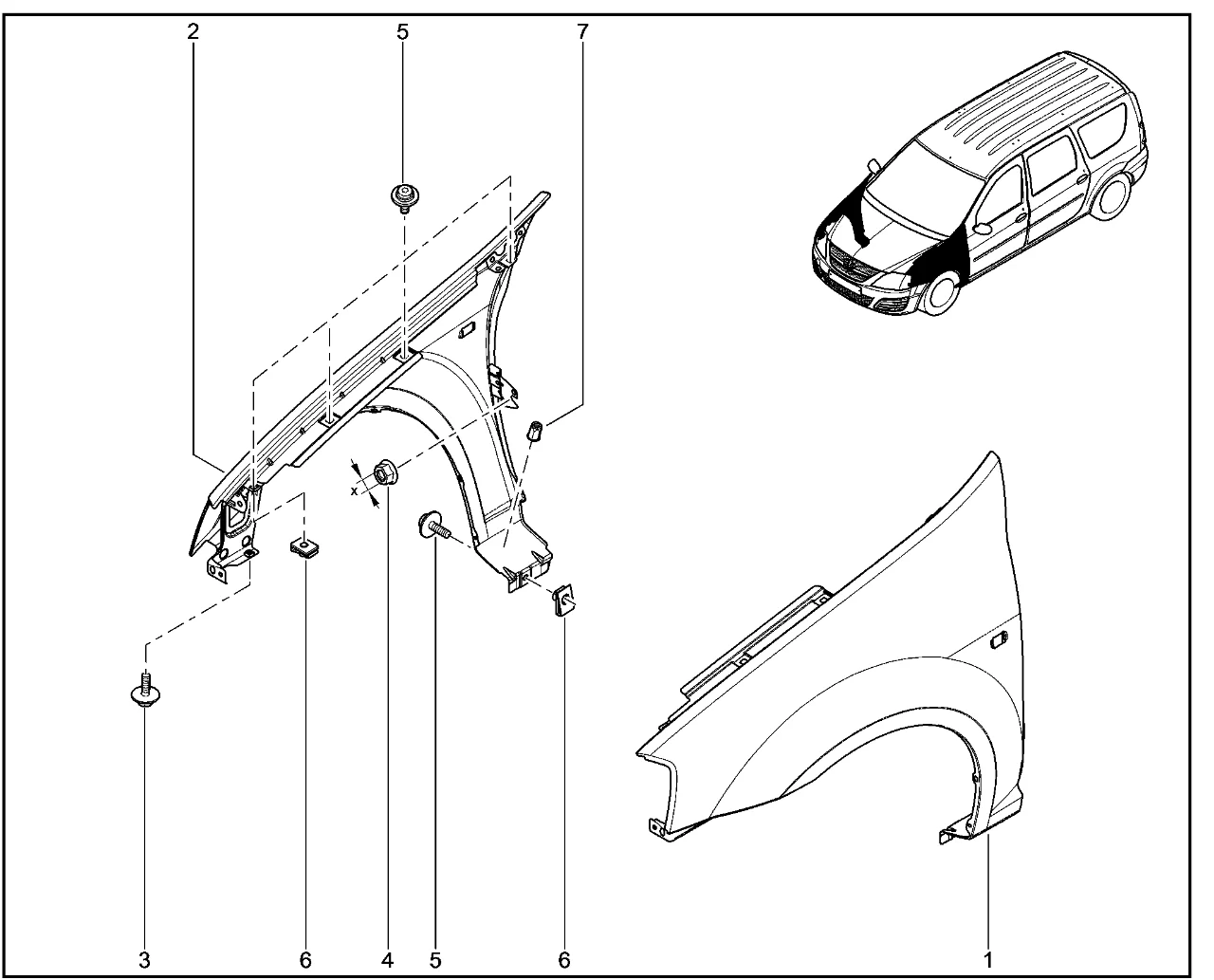 2
5
7
x
3
6
4
5
6
1