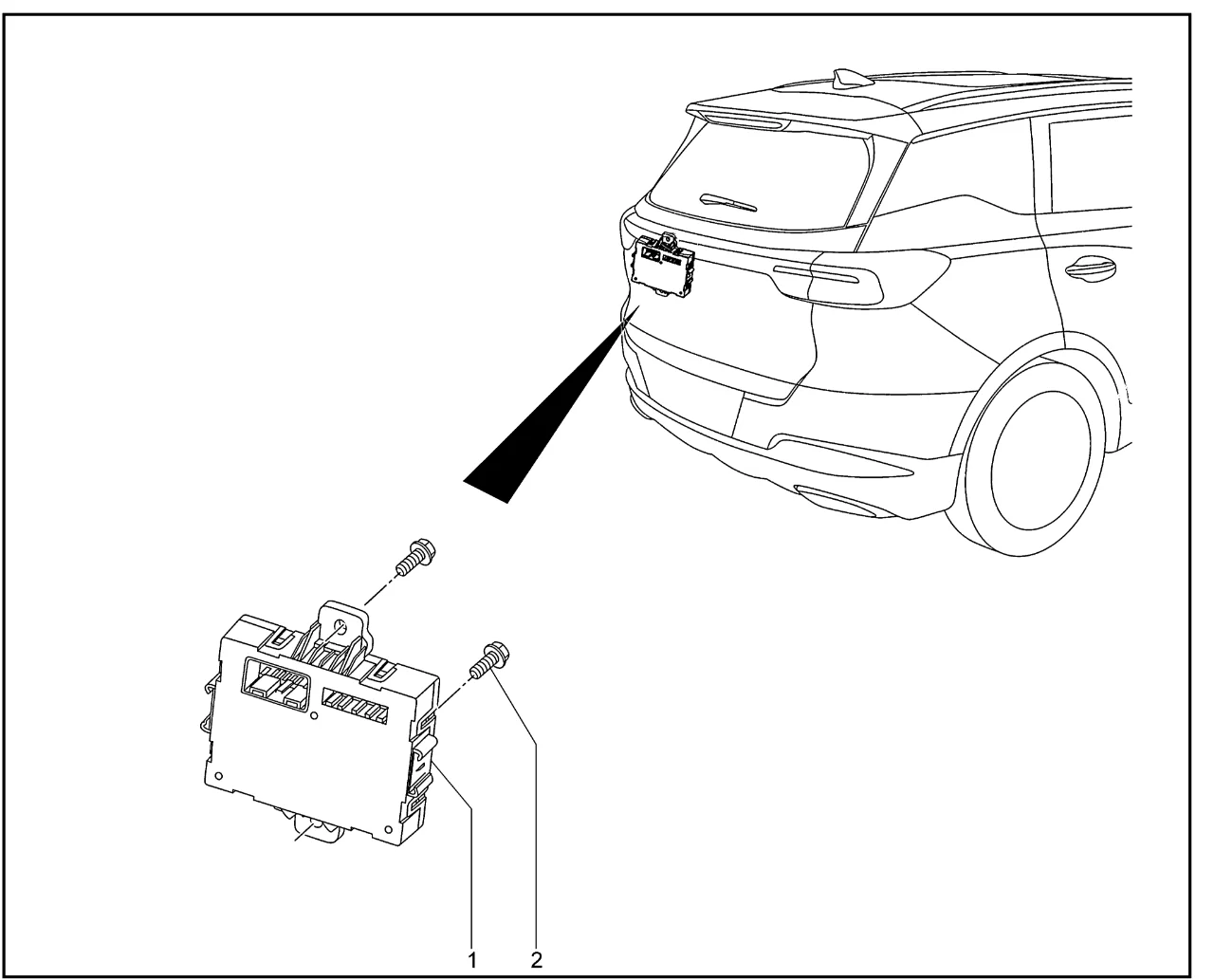 1
2