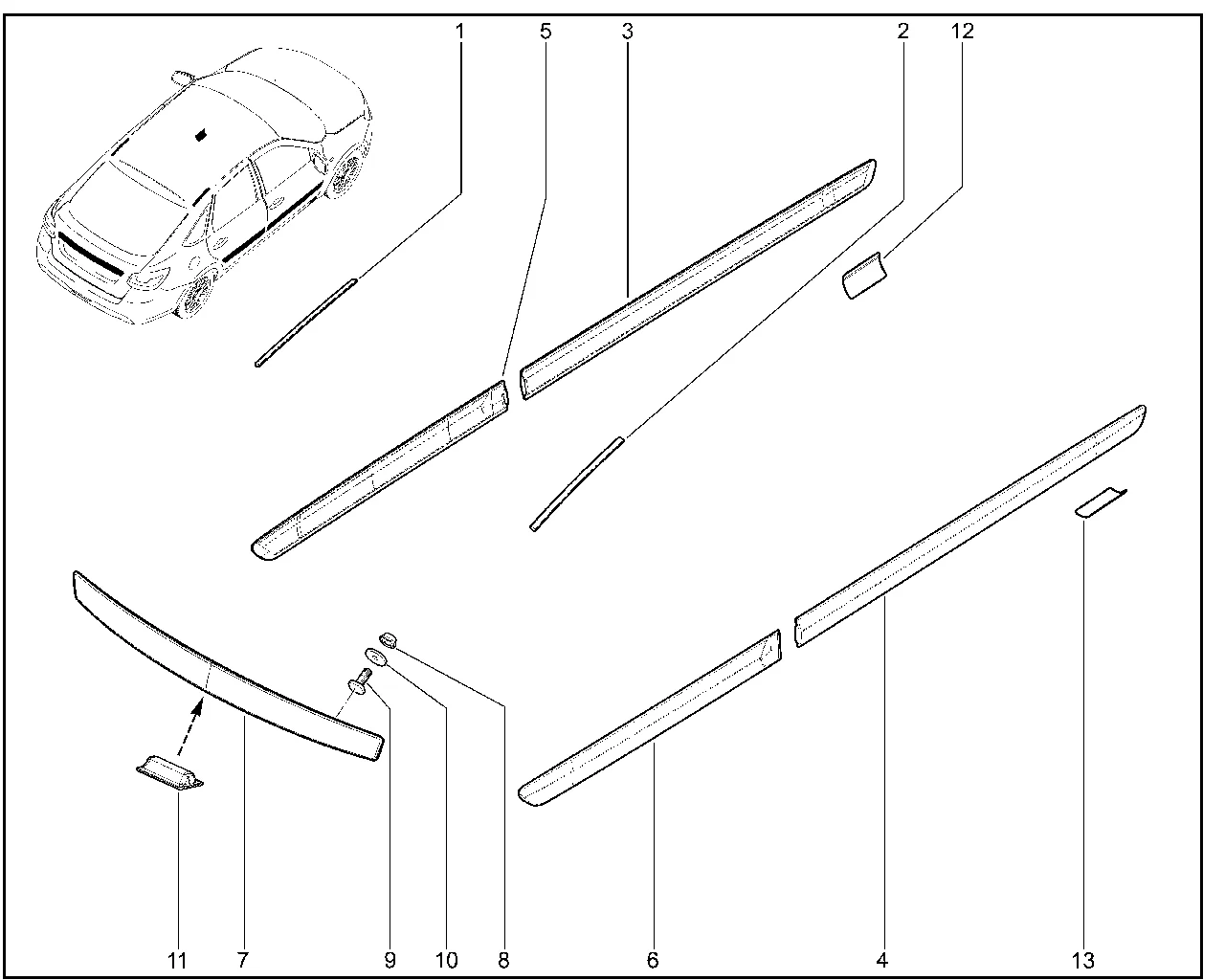 1 5 3 2 12

11 7 9 10 8 6 4 13