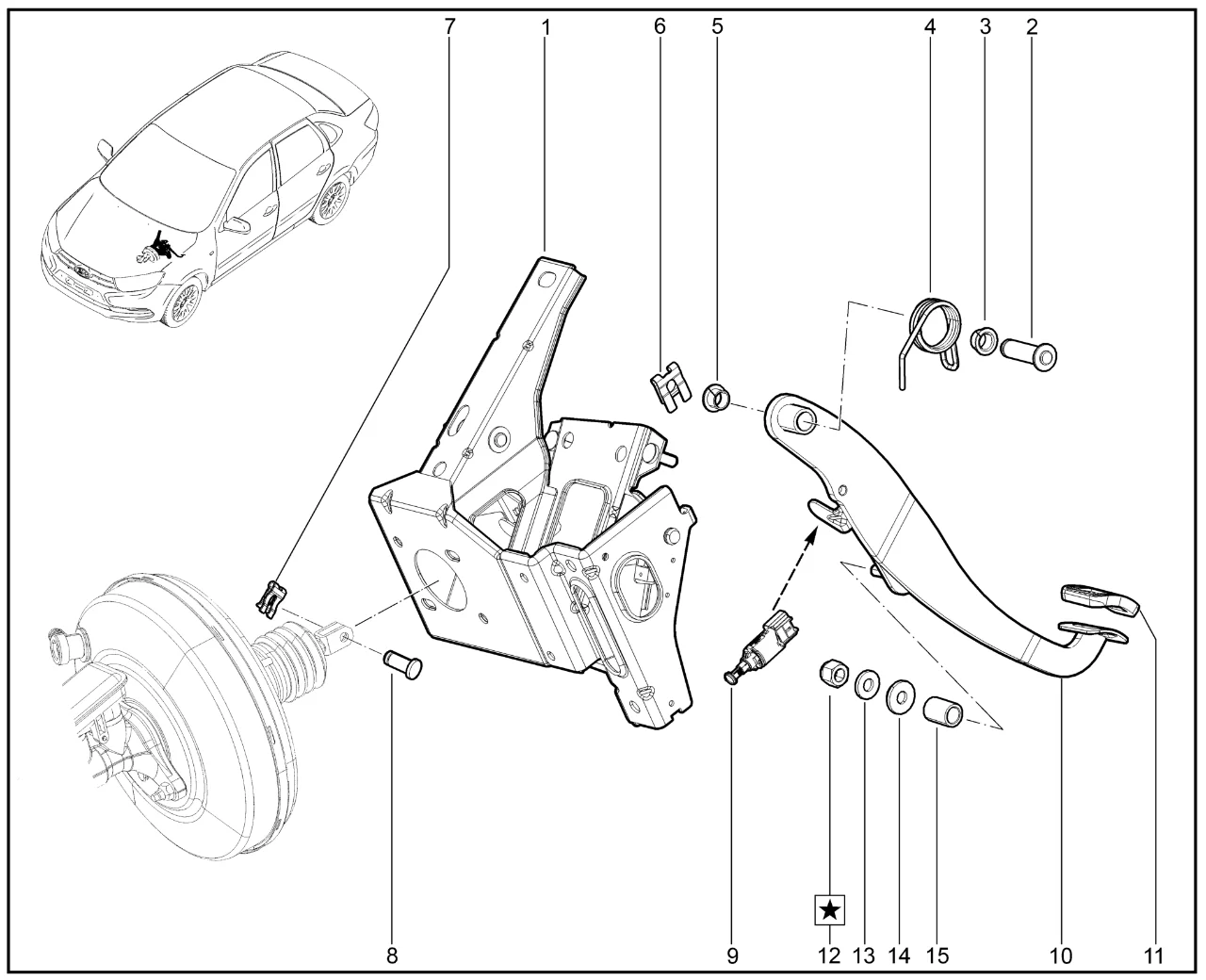 7
1
6
5
4
3
2
8
9
★
12
13
14
15
10
11