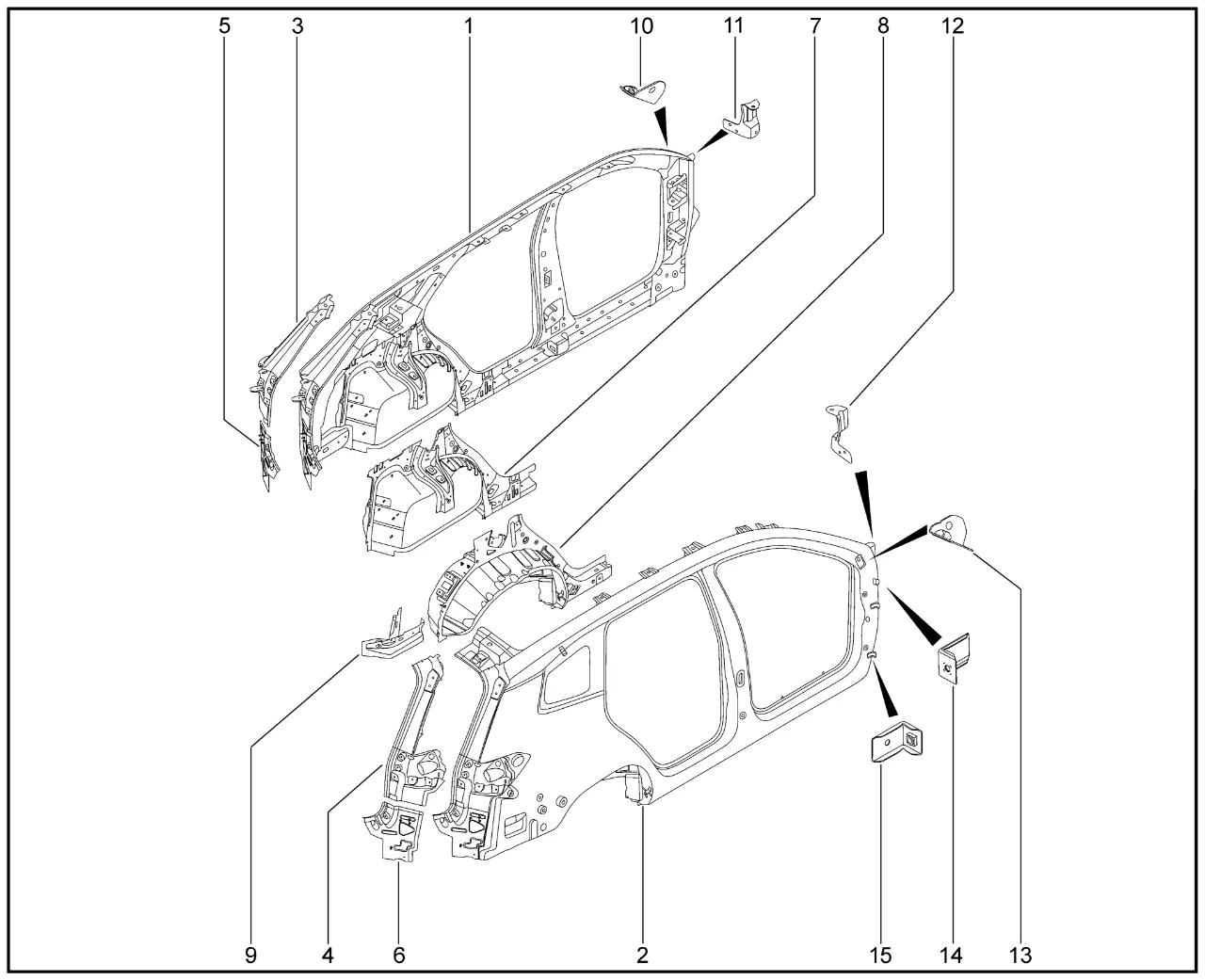 5 3 1 10 11 7 8 12

9 4 6 2 15 14 13