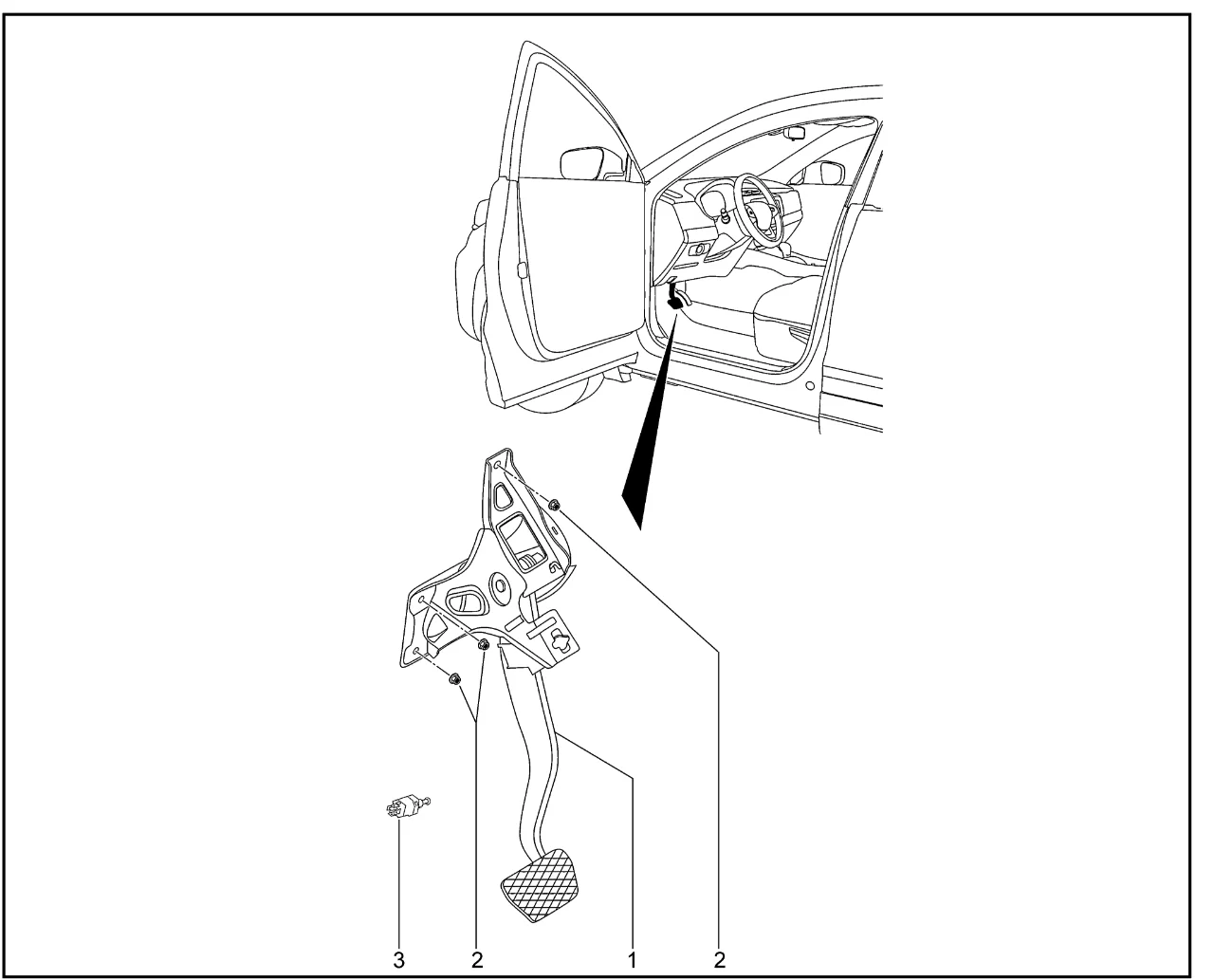 3 2 1 2