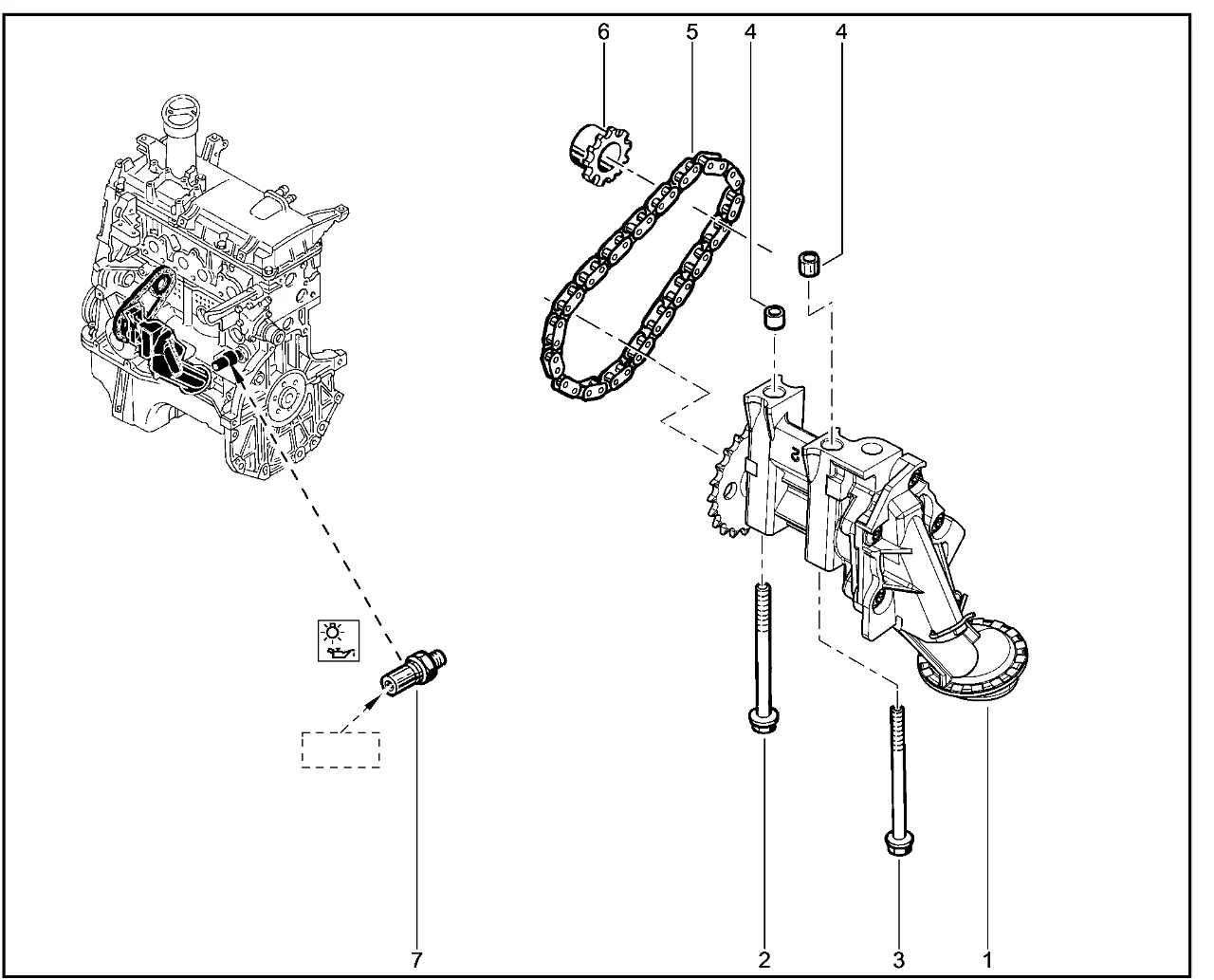 6 5 4 4

7 2 3 1