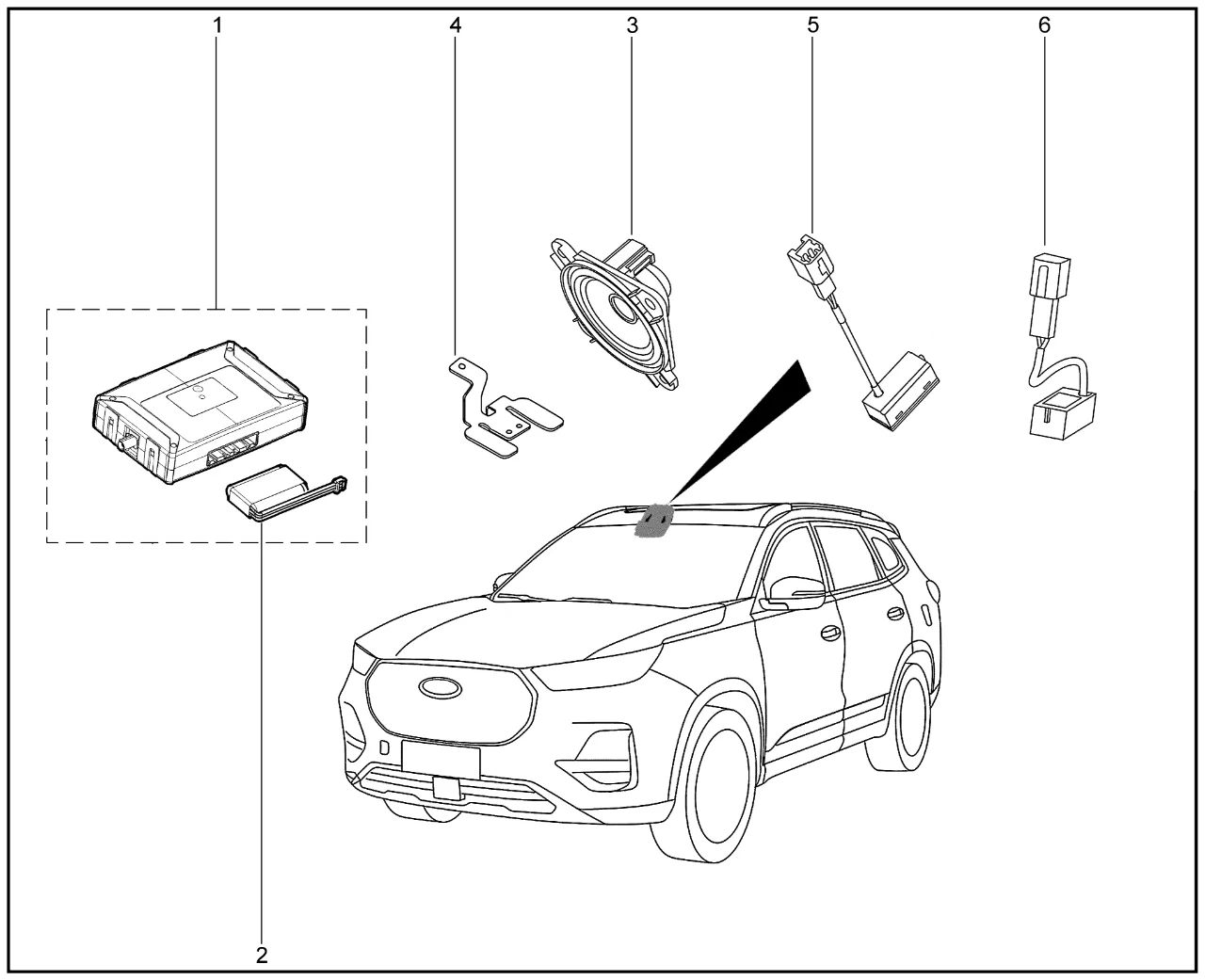 1
4
3
5
6
2