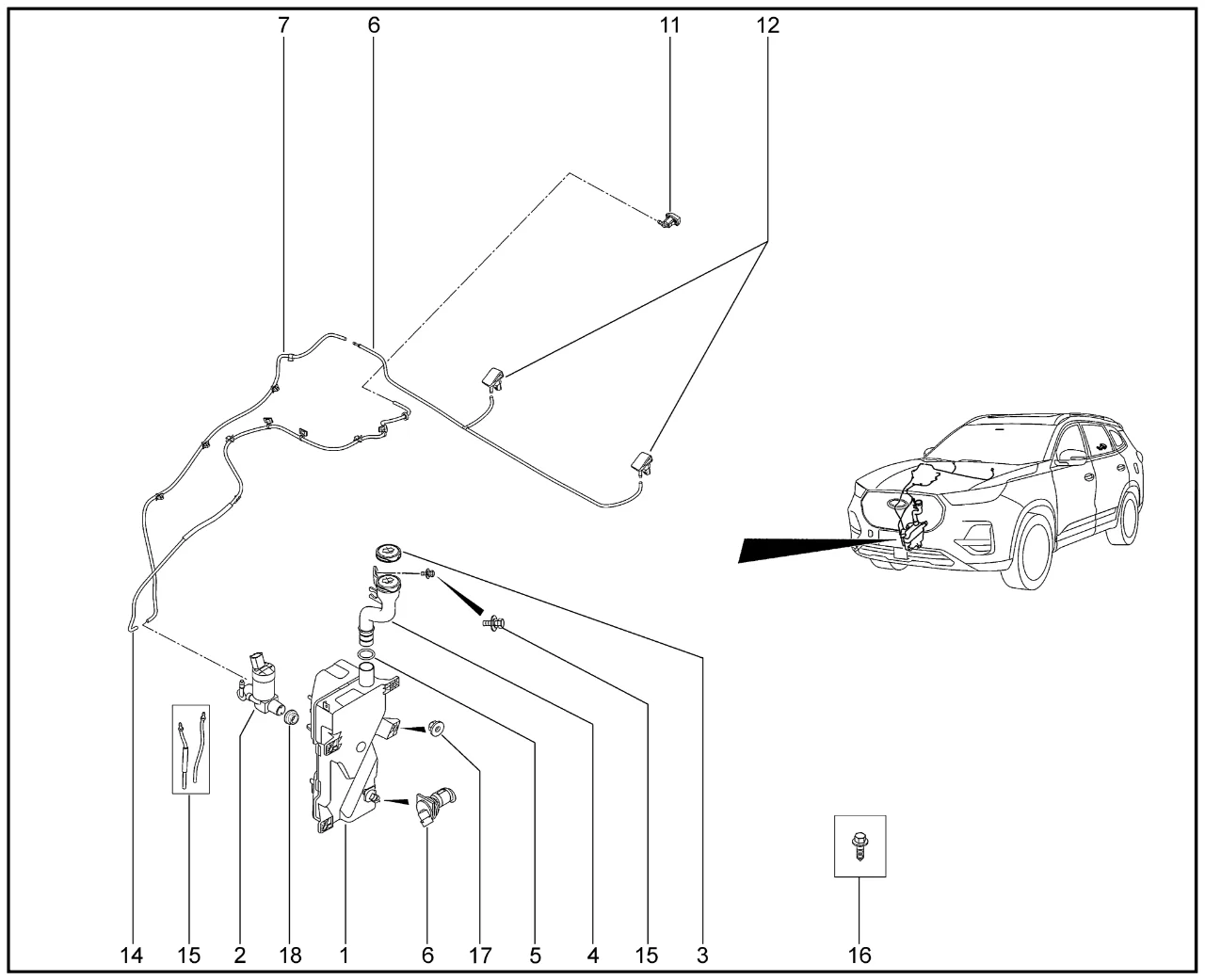 7
6
11
12
14
15
2
18
1
6
17
5
4
15
3
16