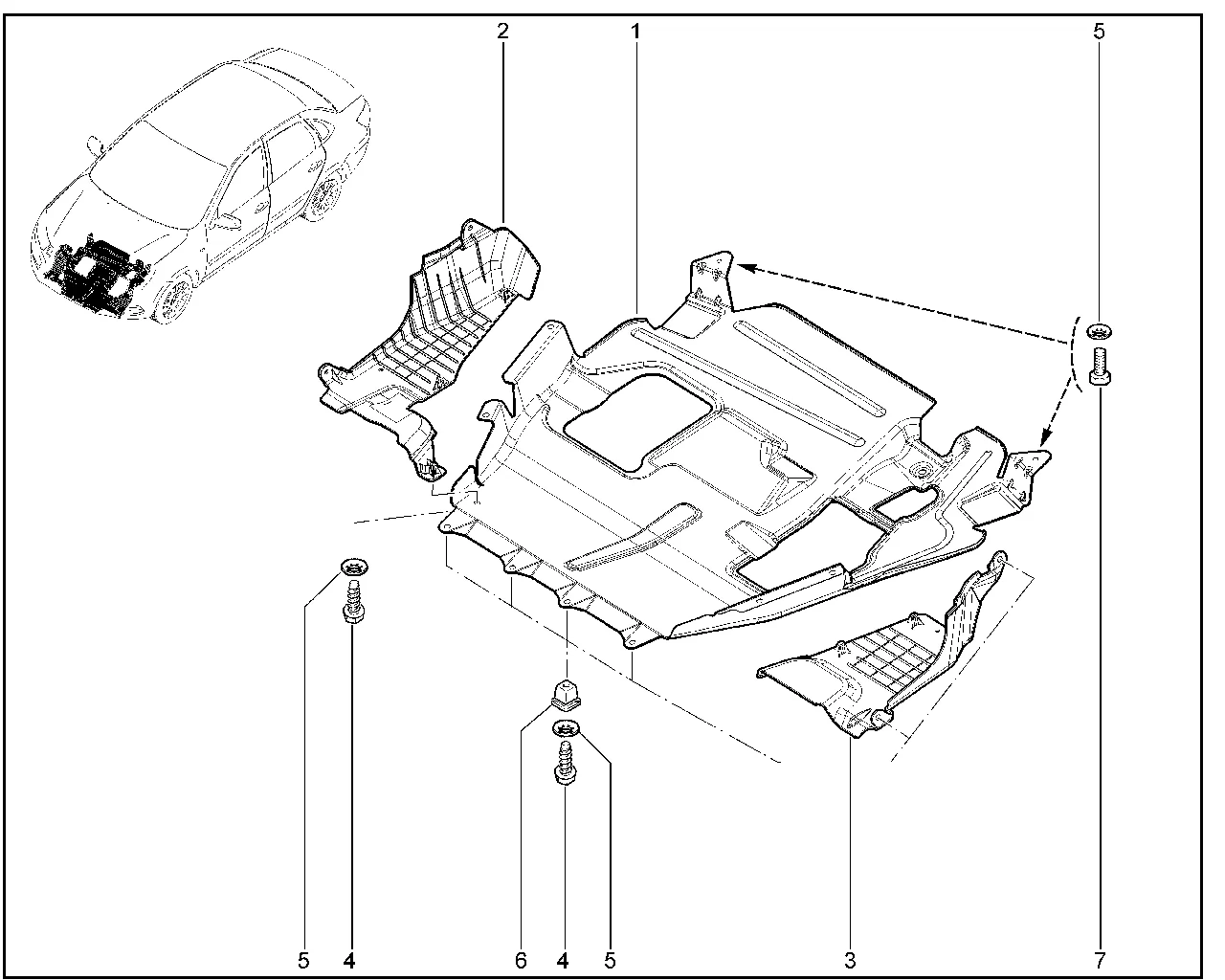 2
1
5
5
4
6
4
5
3
7