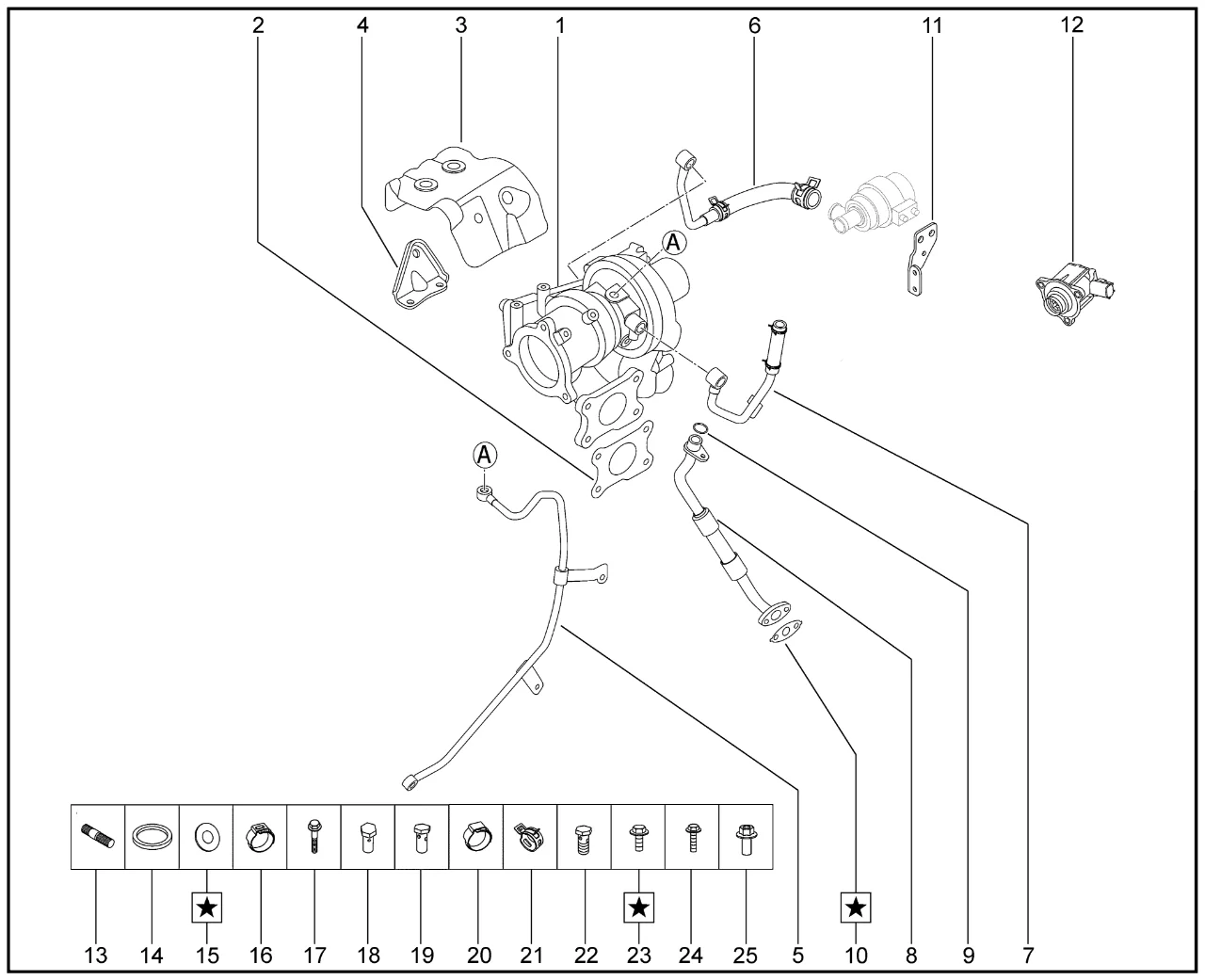 2 4 3 1 6 11 12

A

A

★ ★ ★

13 14 15 16 17 18 19 20 21 22 23 24 25 5 10 8 9 7