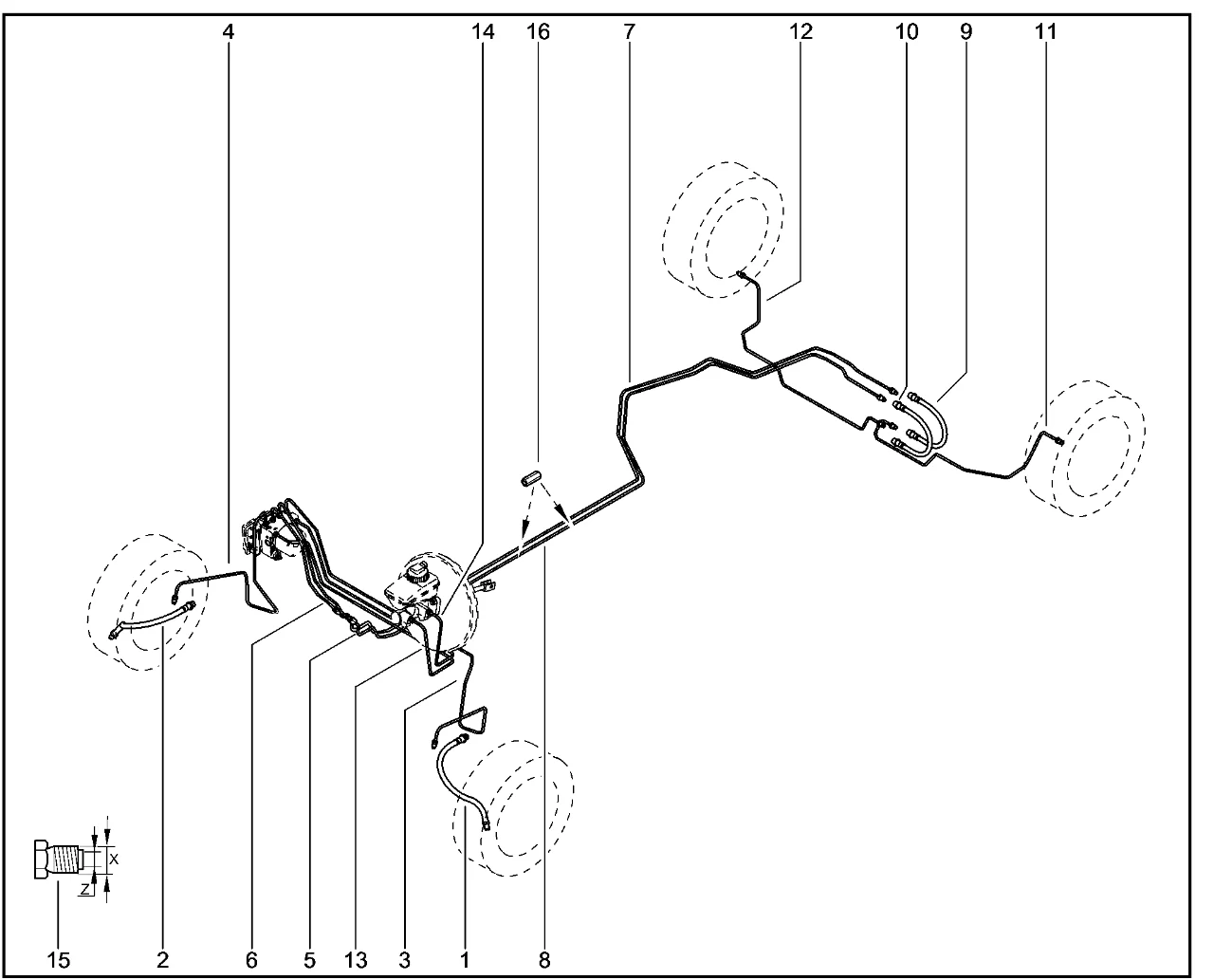 4 14 16 7 12 10 9 11

X
Z

15 2 6 5 13 3 1 8