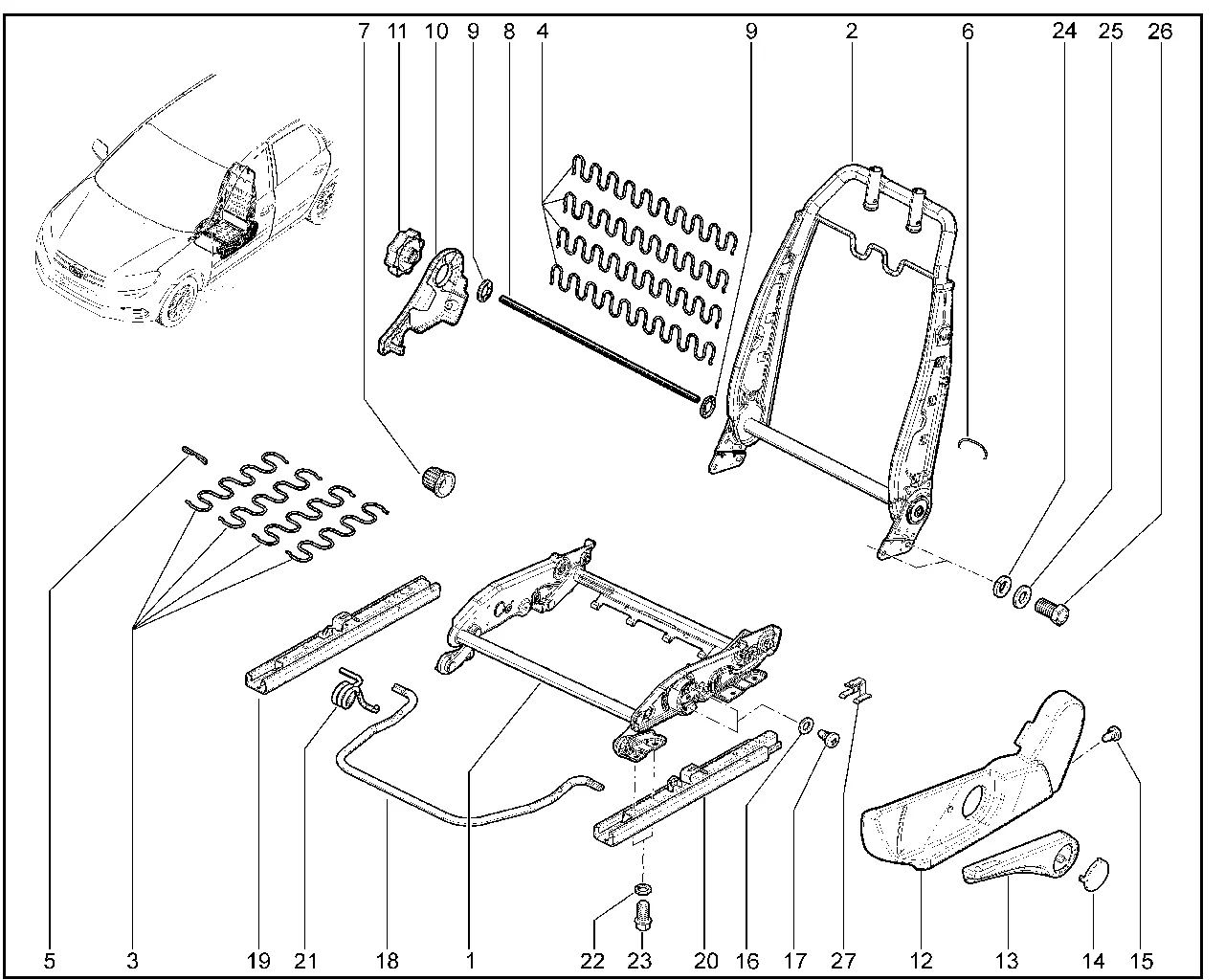 7 11 10 9 8 4 9 2 6 24 25 26

5 3 19 21 18 1 22 23 20 16 17 27 12 13 14 15