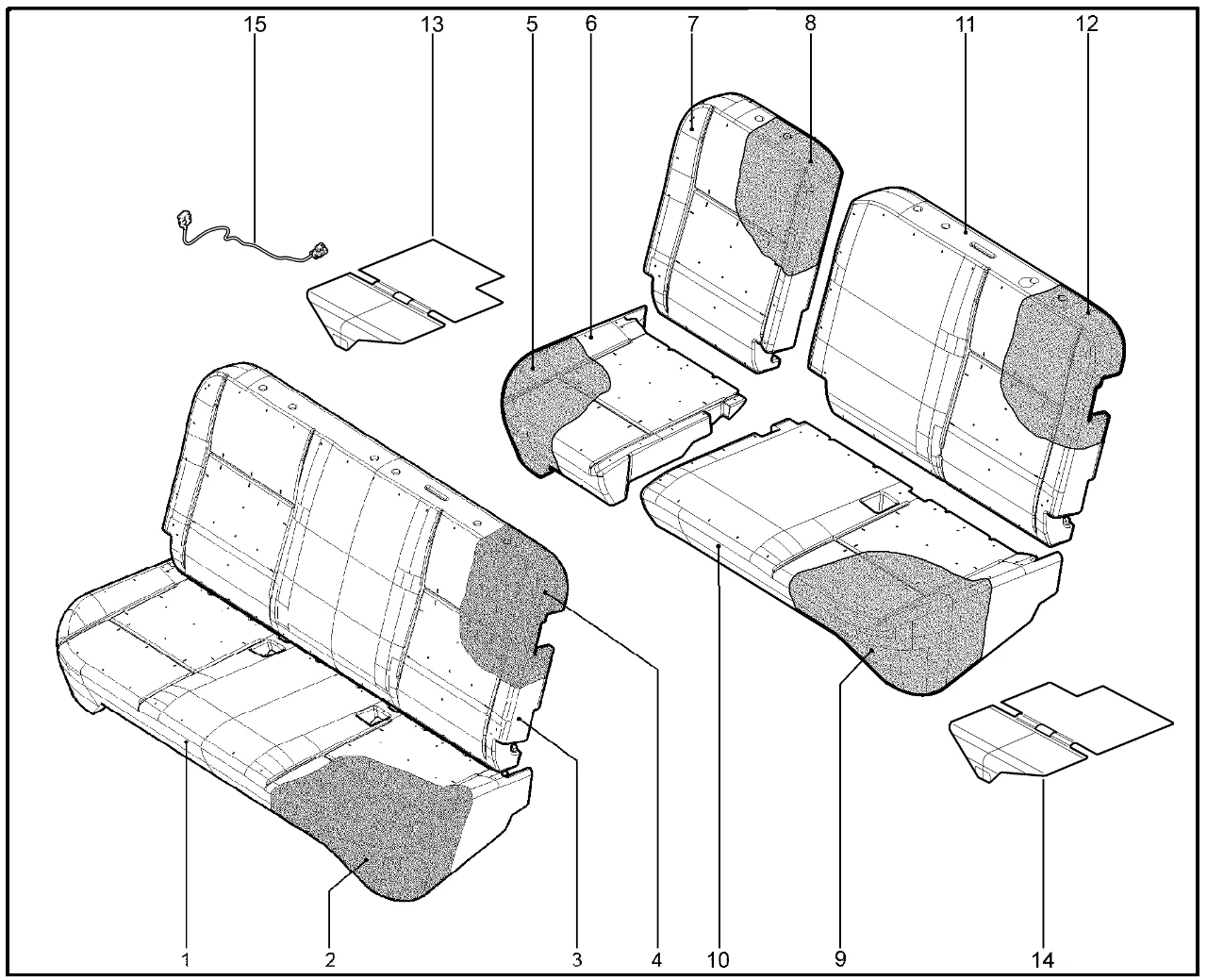 15
13
5
6
7
8
11
12
1
2
3
4
10
9
14