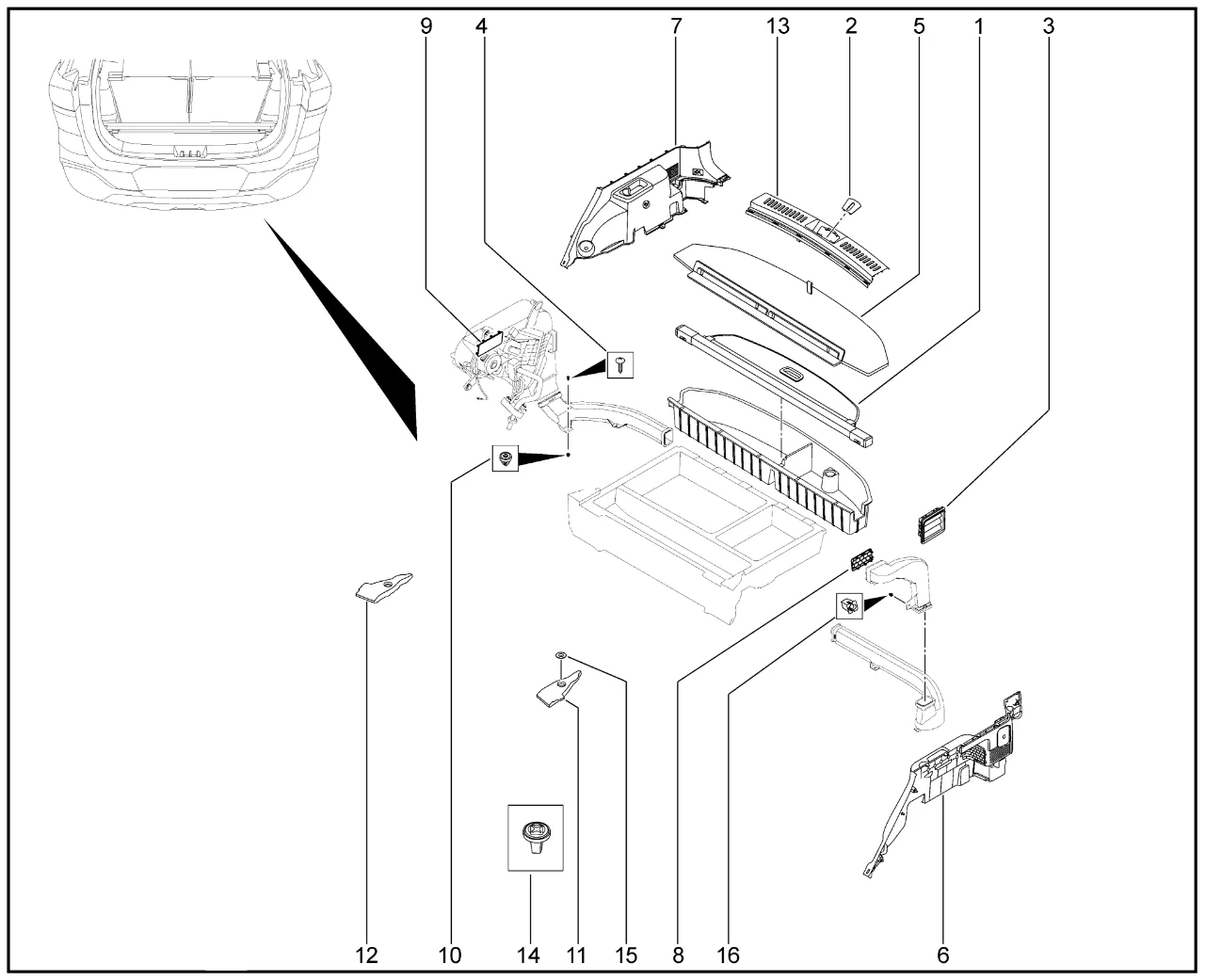 9 4 7 13 2 5 1 3

12 10 14 11 15 8 16 6