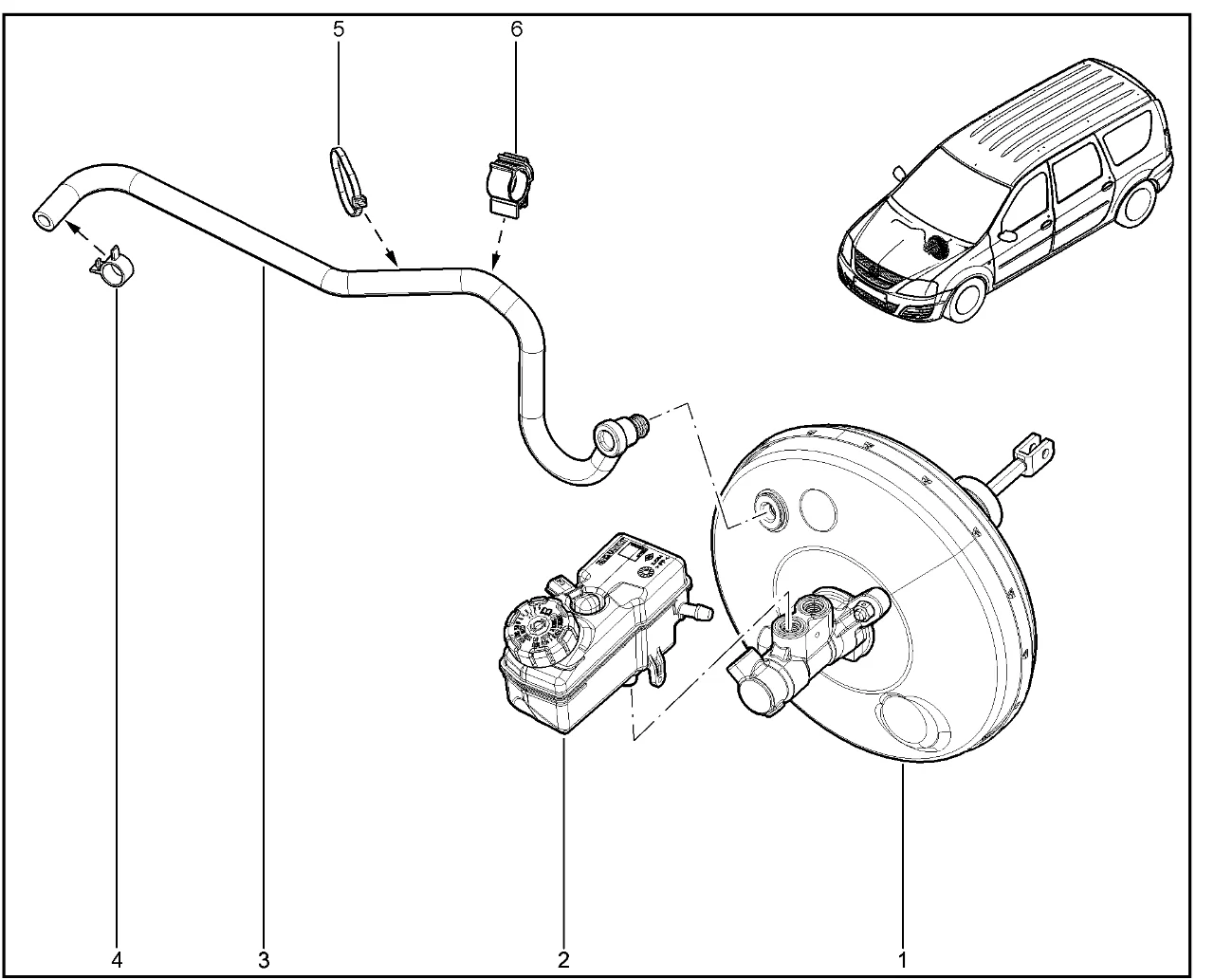 5
6
4
3
2
1