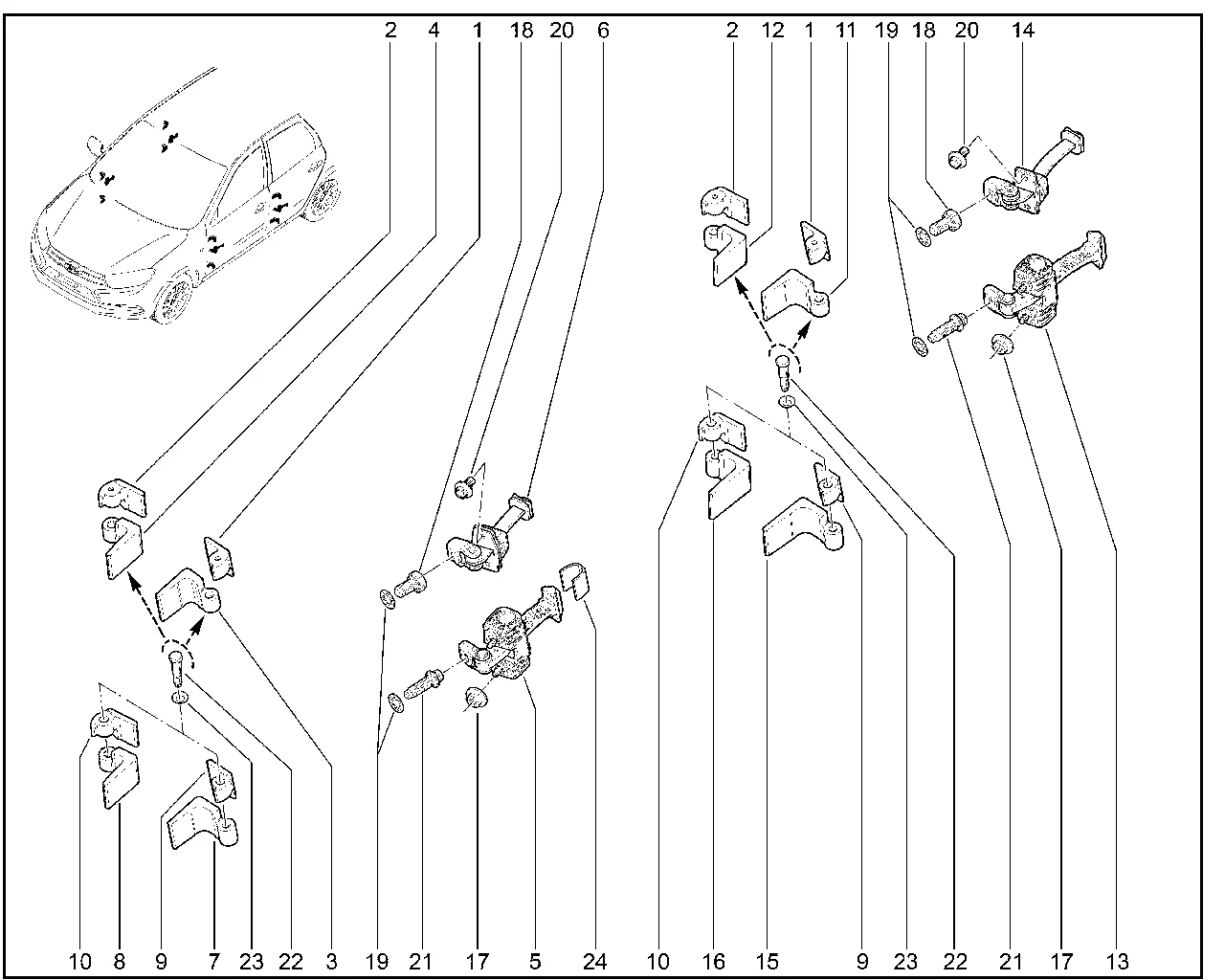 2 4 1 18 20 6 2 12 1 11 19 18 20 14

10 8 9 7 23 22 3 19 21 17 5 24 10 16 15 9 23 22 21 17 13