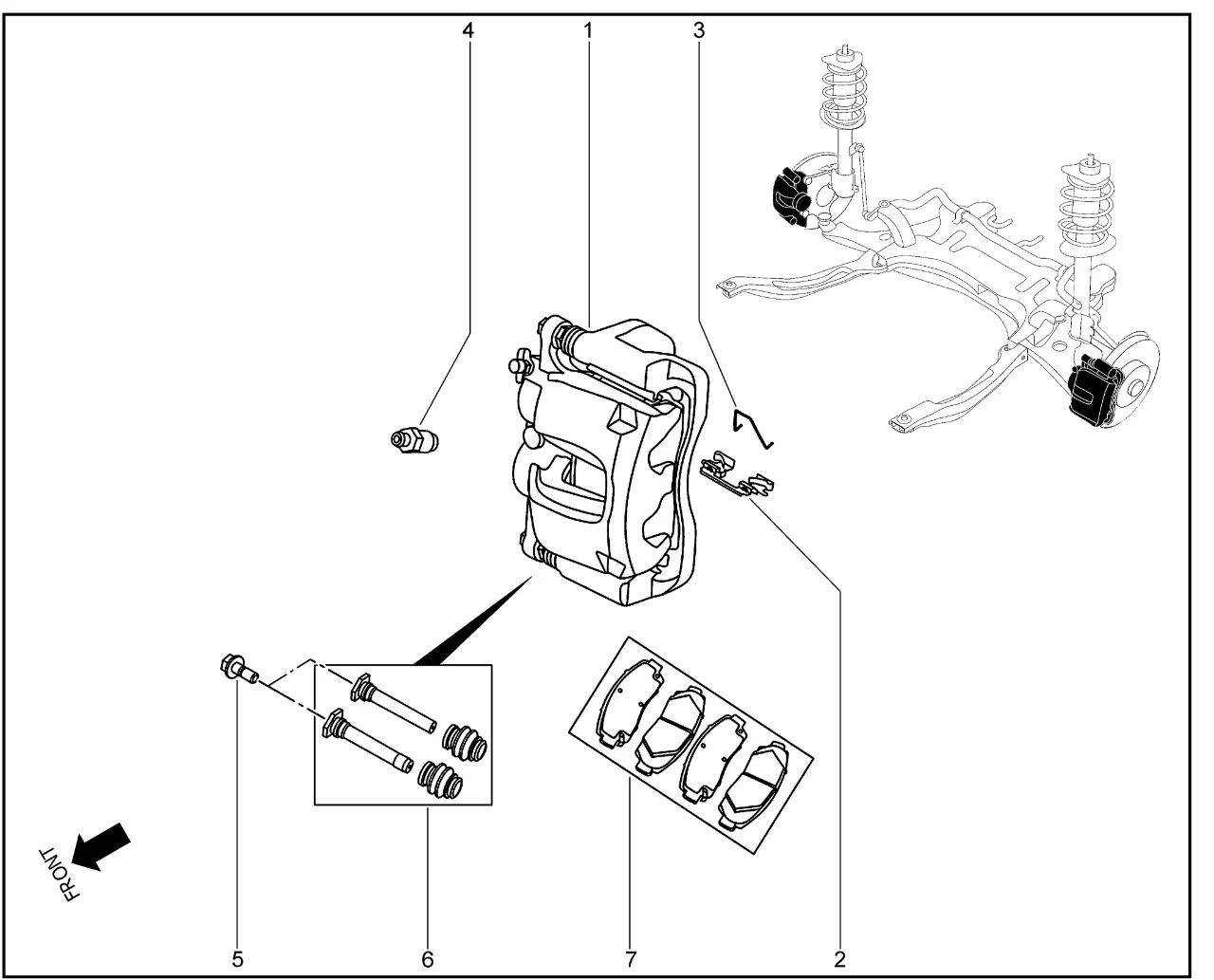 4
1
3
FRONT
5
6
7
2