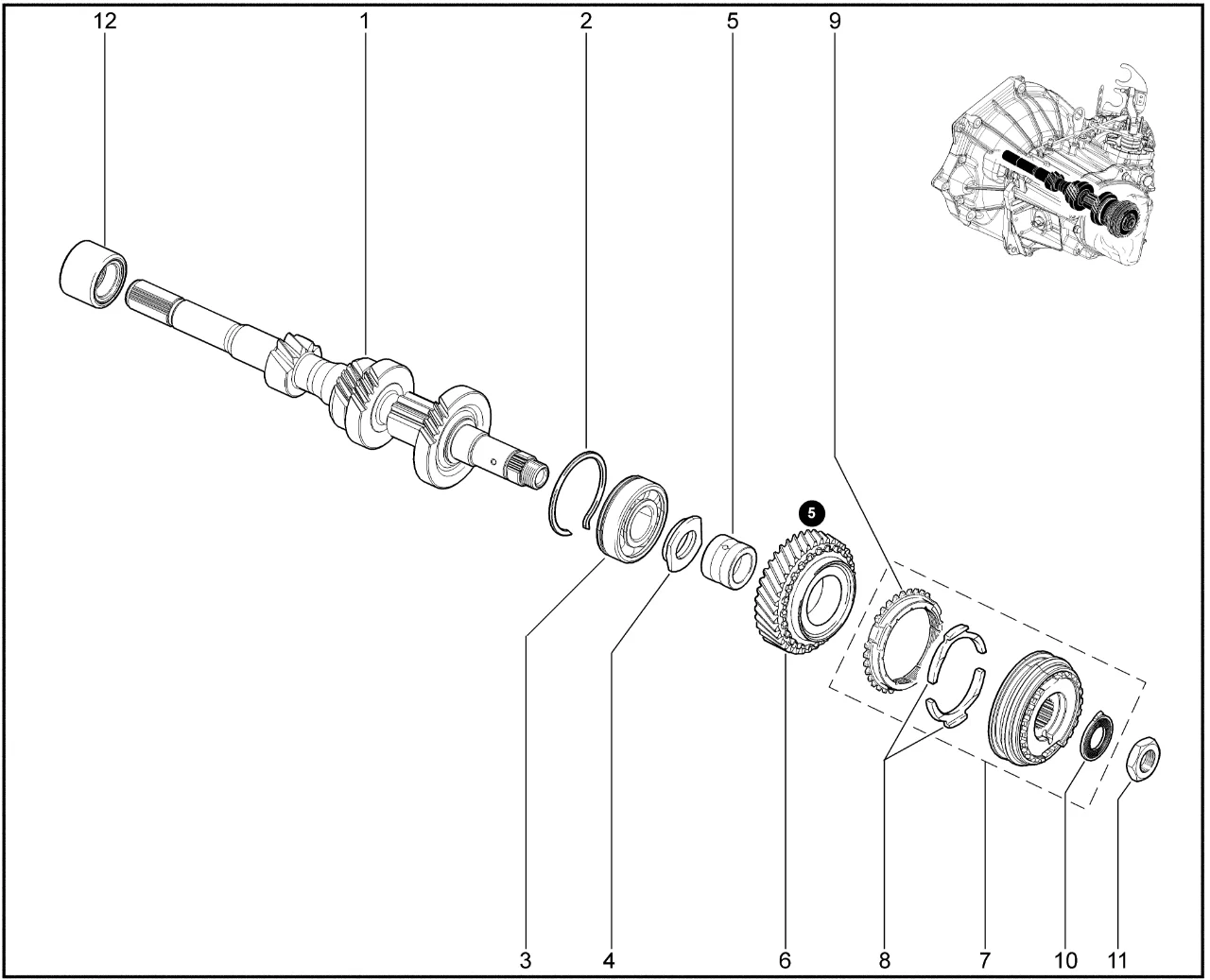 12
1
2
5
9
5
3
4
6
8
7
10
11