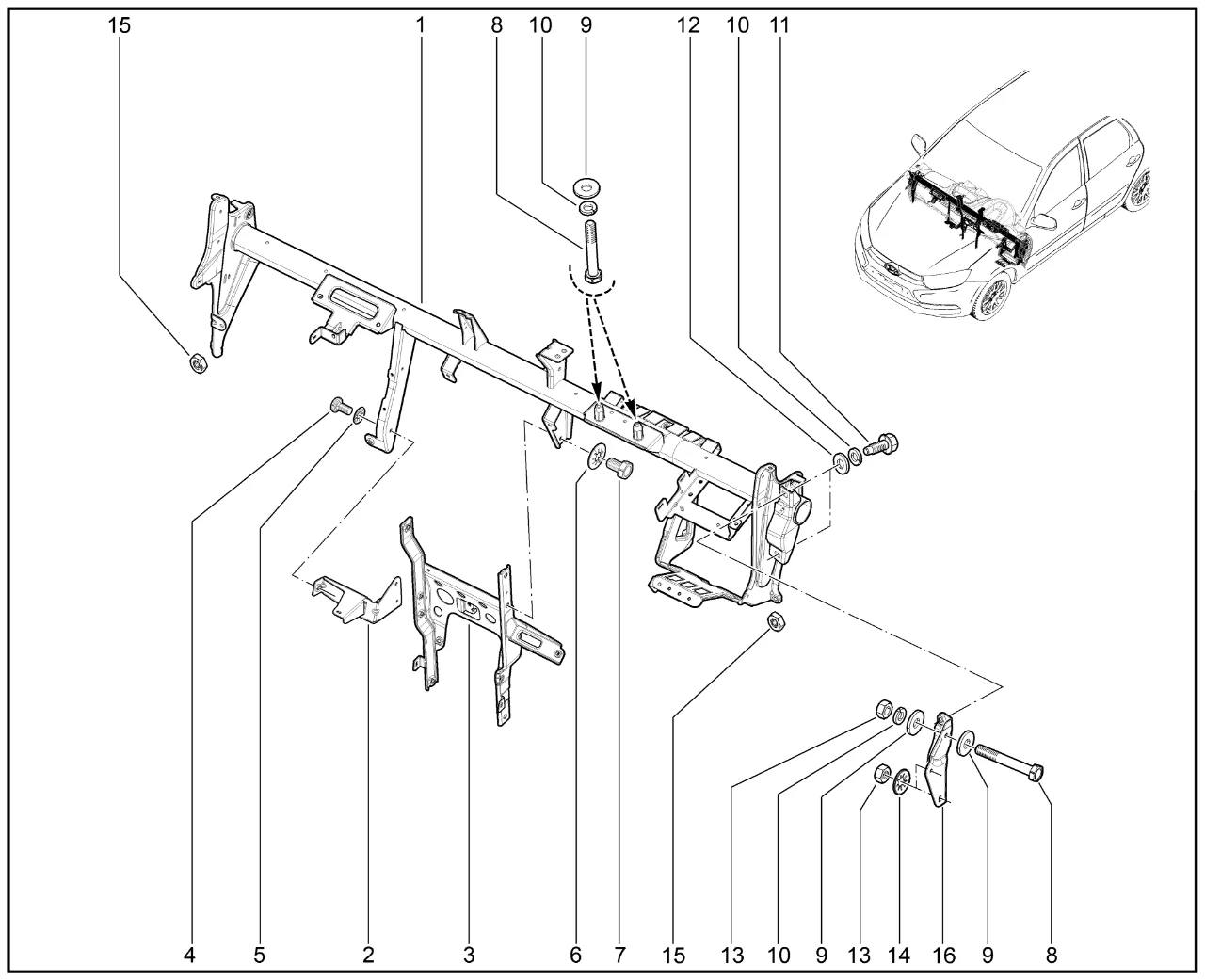 15 1 8 10 9 12 10 11

4 5 2 3 6 7 15 13 10 9 13 14 16 9 8