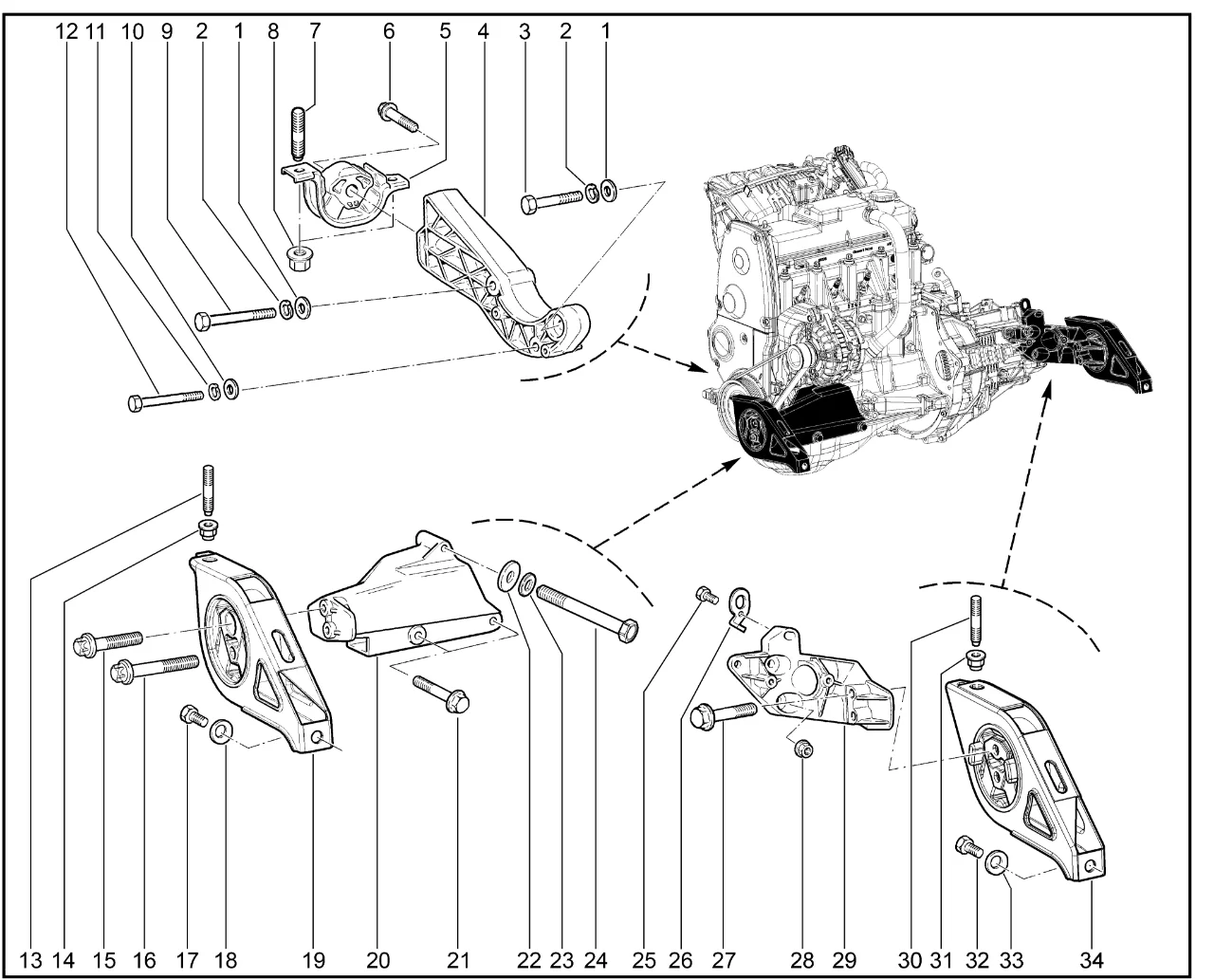 12 11 10 9 2 1 8 7 6 5 4 3 2 1

13 14 15 16 17 18 19 20 21 22 23 24 25 26 27 28 29 30 31 32 33 34