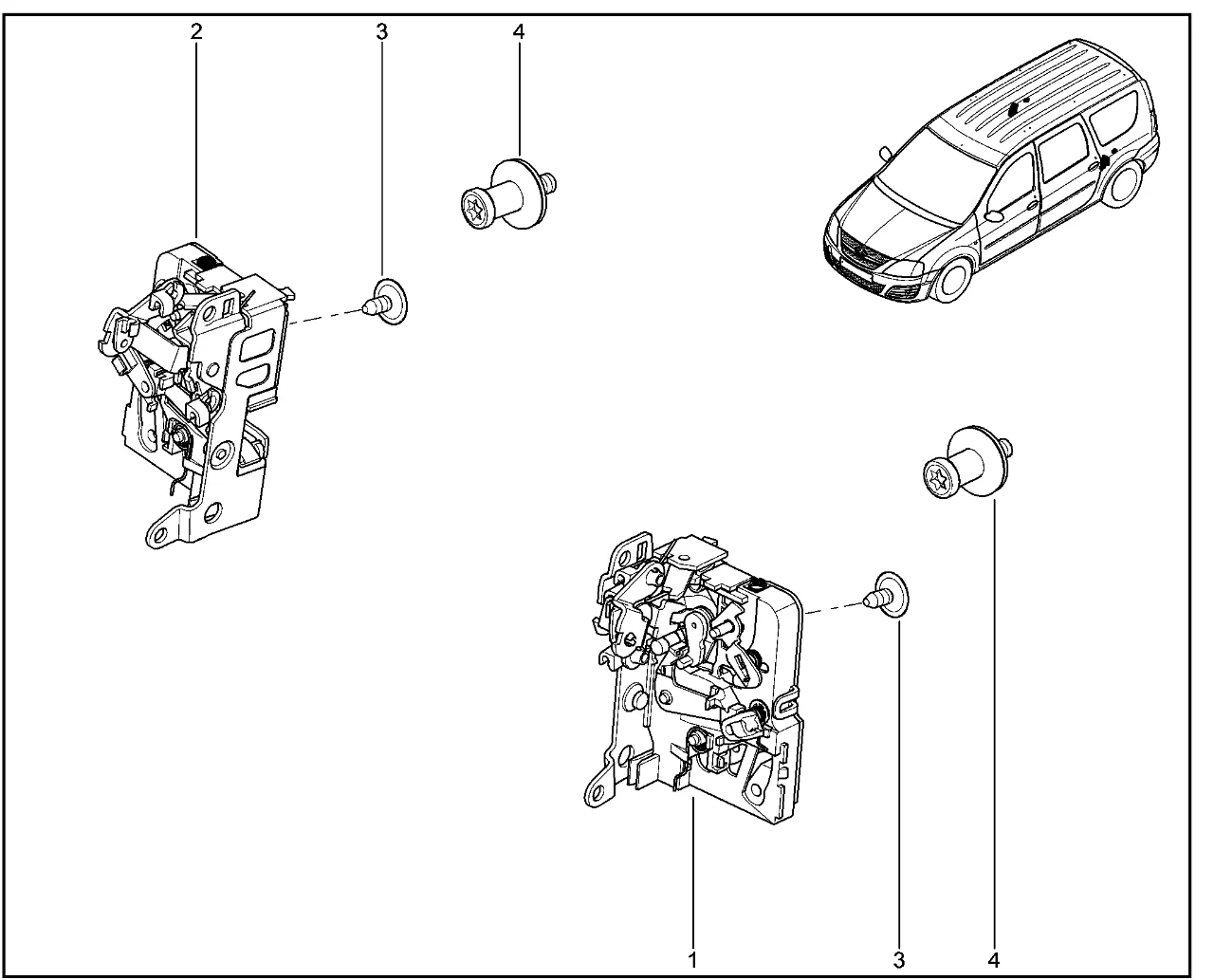 2
3
4
1
3
4