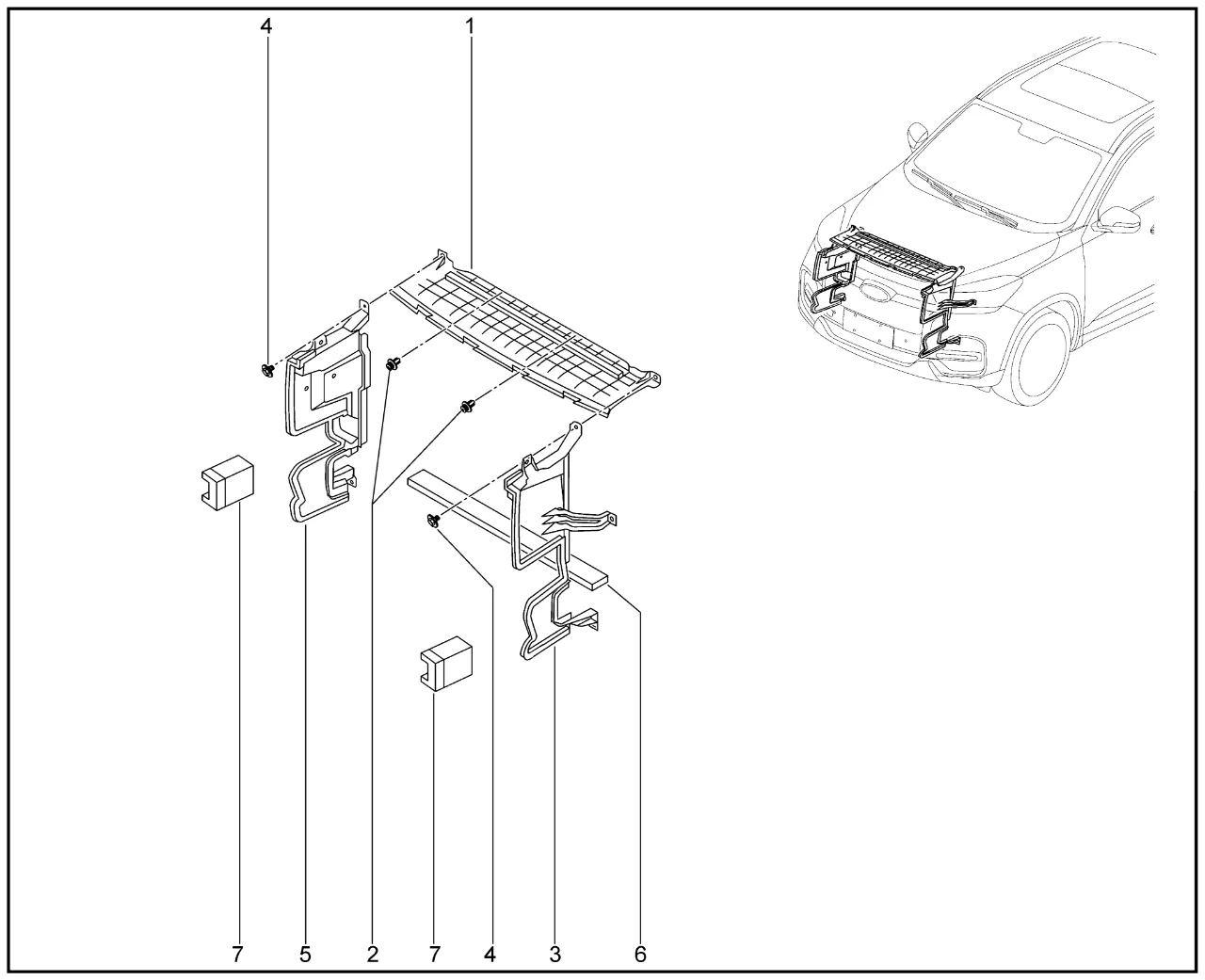 4
1
7
5
2
7
4
3
6