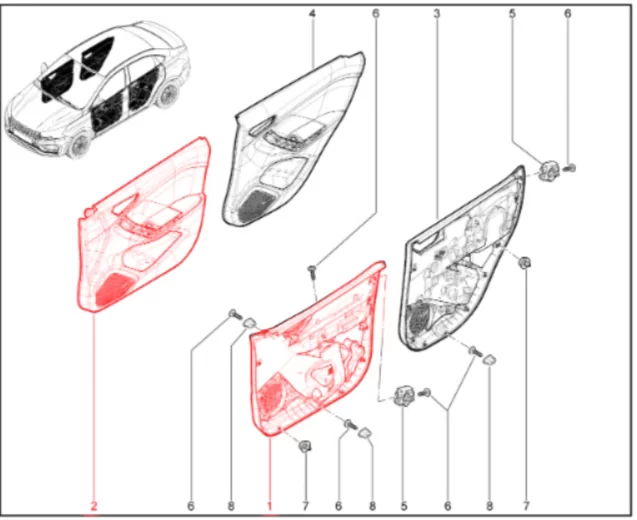 4
6
3
5
6
2
6
8
1
7
6
8
5
6
8
7