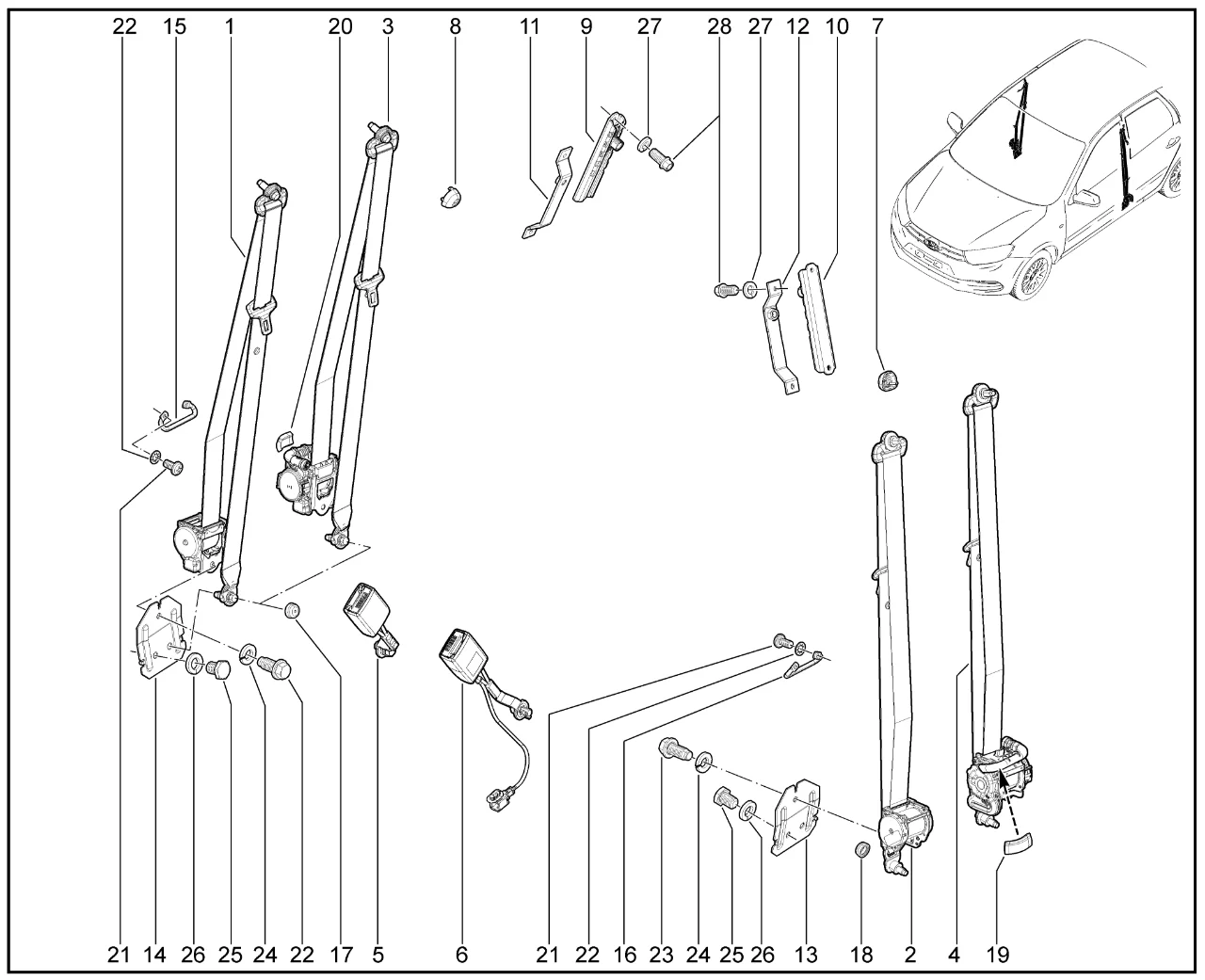 22 15 1 20 3 8 11 9 27 28 27 12 10 7

21 14 26 25 24 22 17 5 6 21 22 16 23 24 25 26 13 18 2 4 19