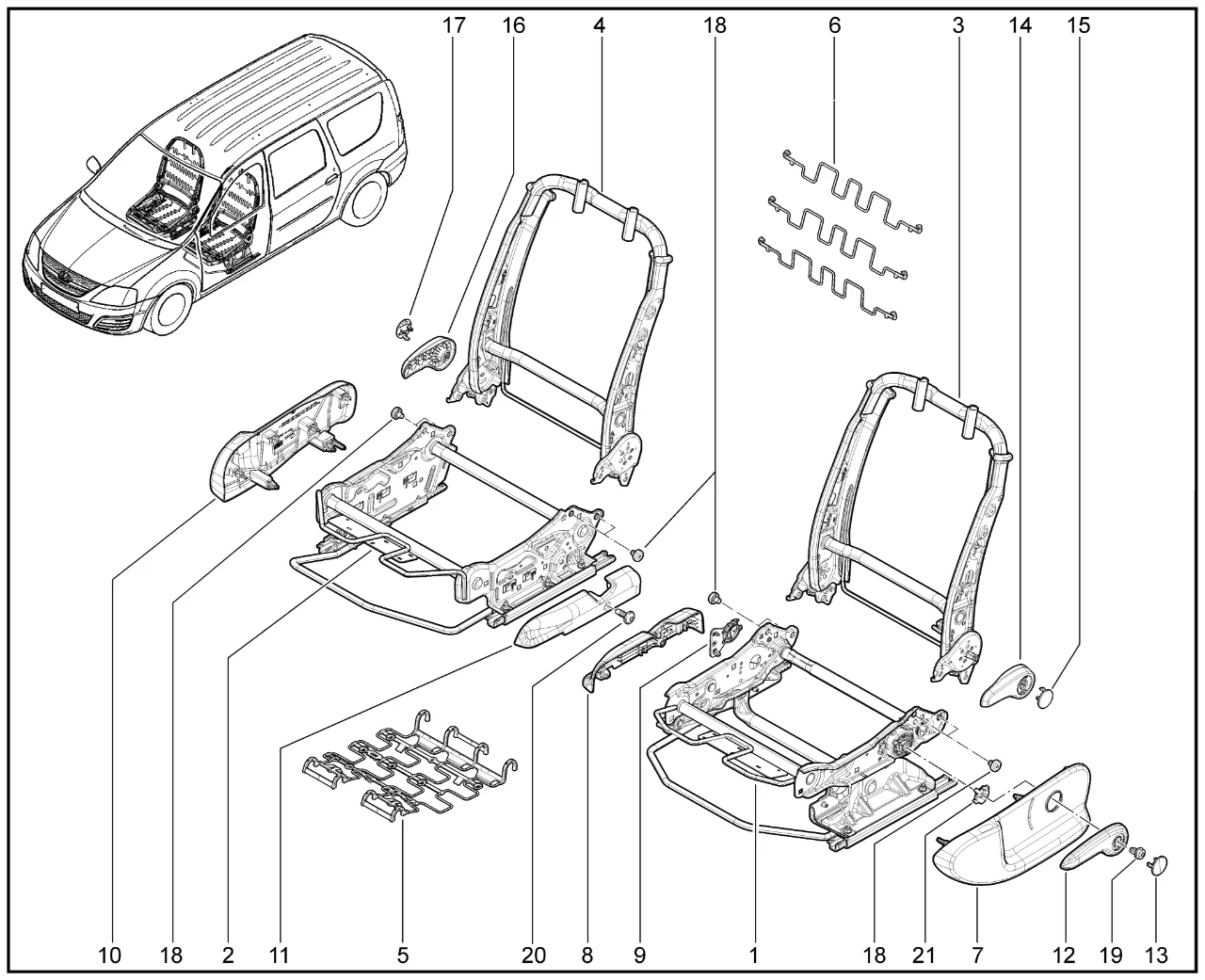 17 16 4 18 6 3 14 15

10 18 2 11 5 20 8 9 1 18 21 7 12 19 13