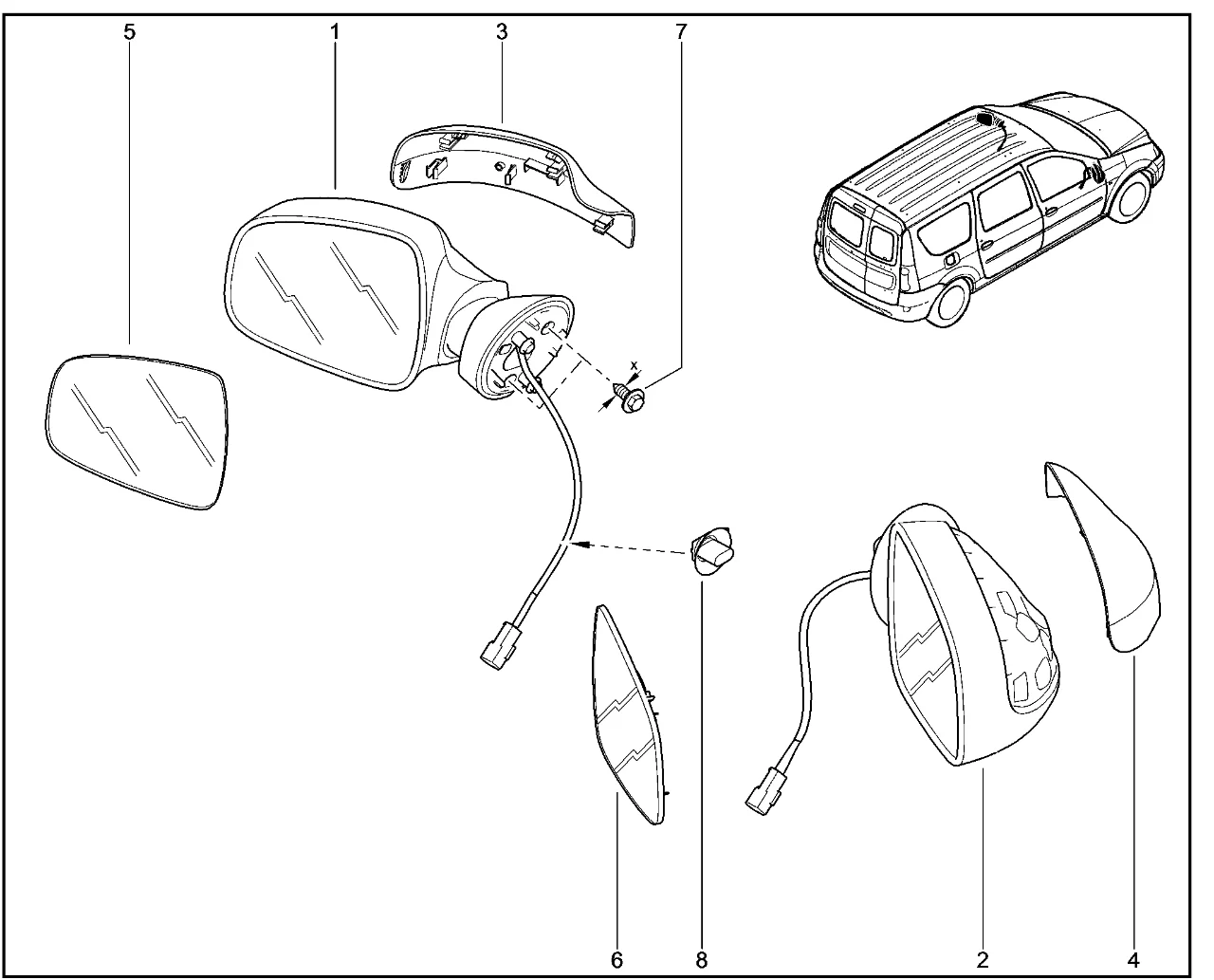 5
1
3
7
x
6
8
2
4