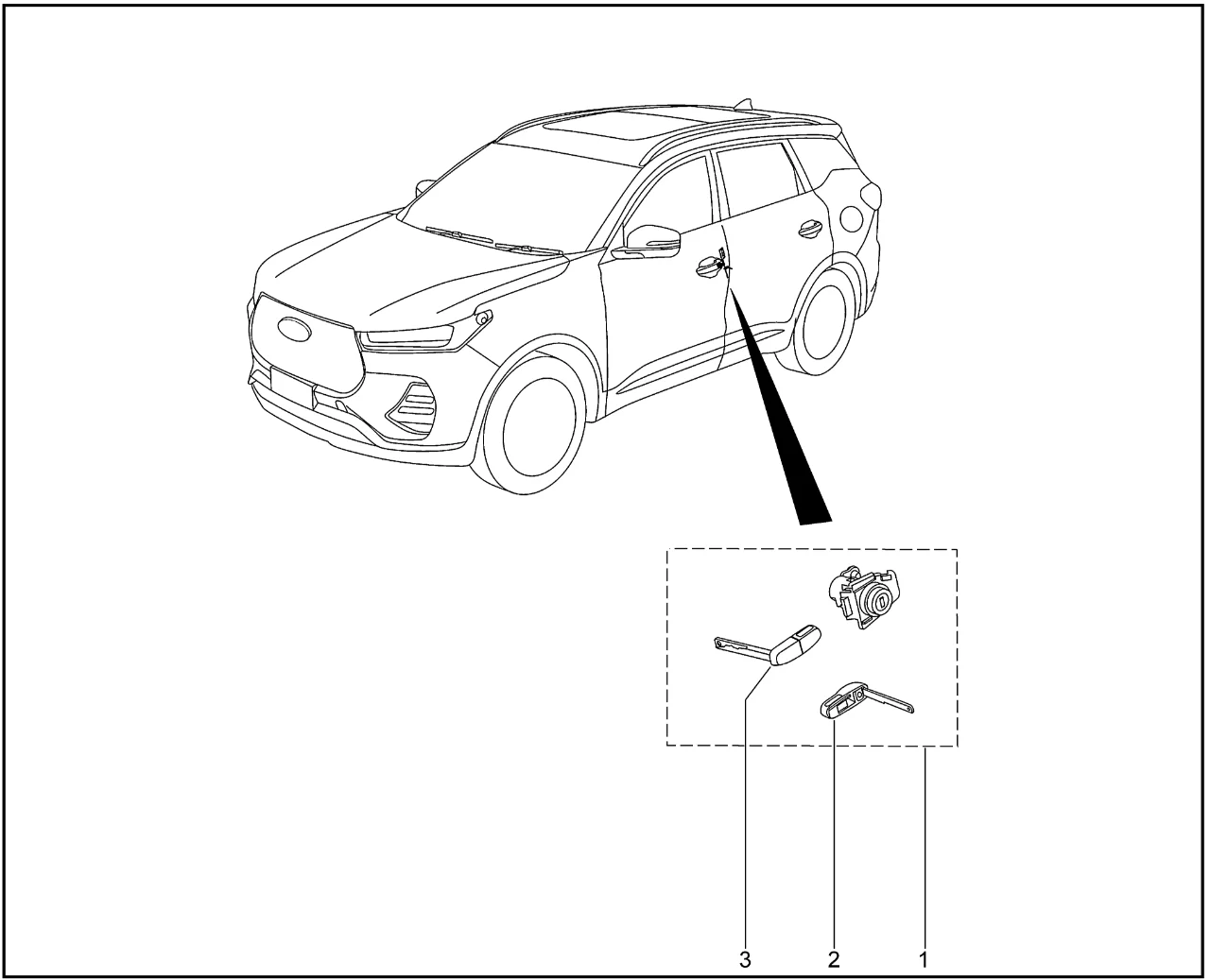 3 2 1