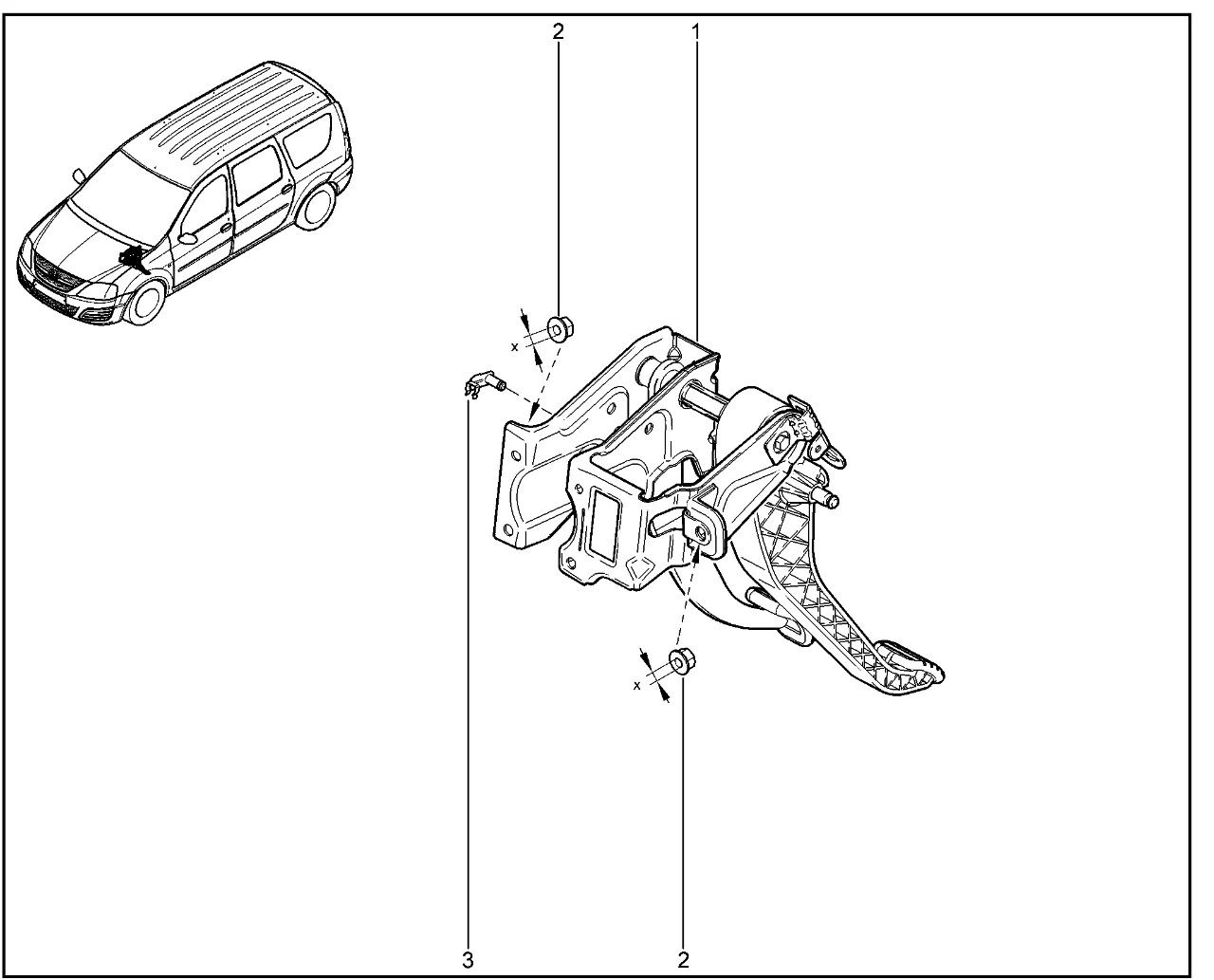 2
1
x
x
3
2