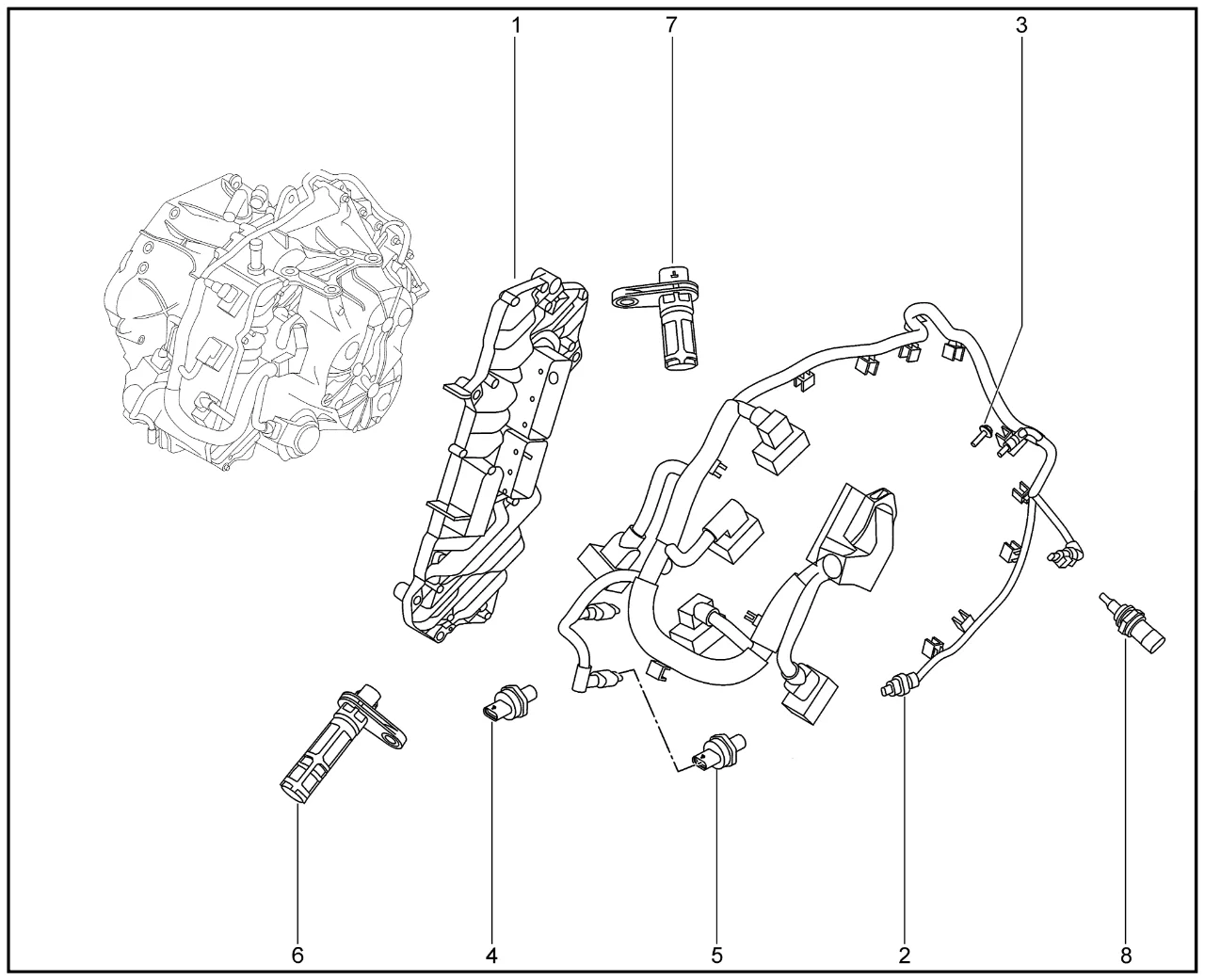 1
7
3
6
4
5
2
8