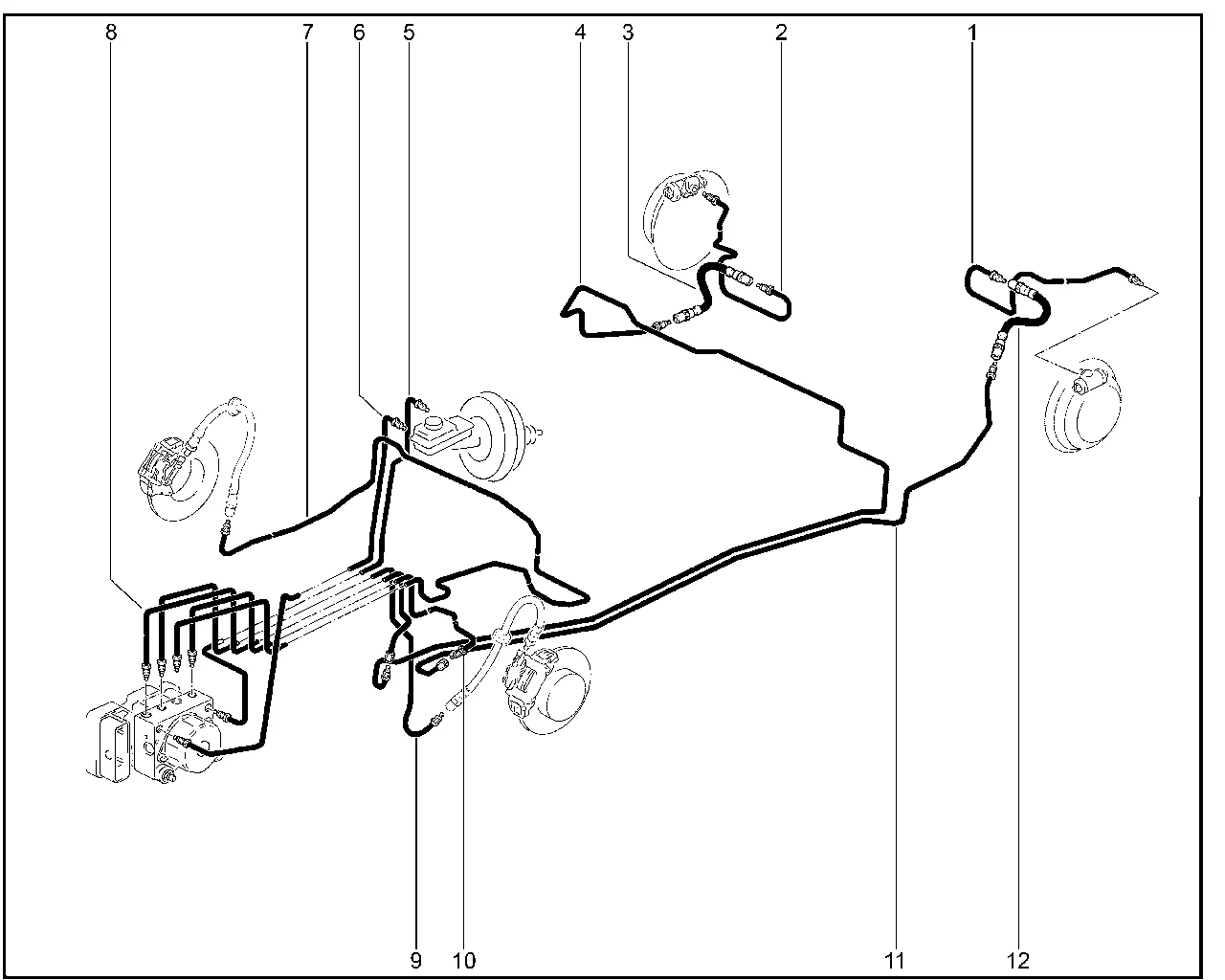 8 7 6 5 4 3 2 1

9 10 11 12