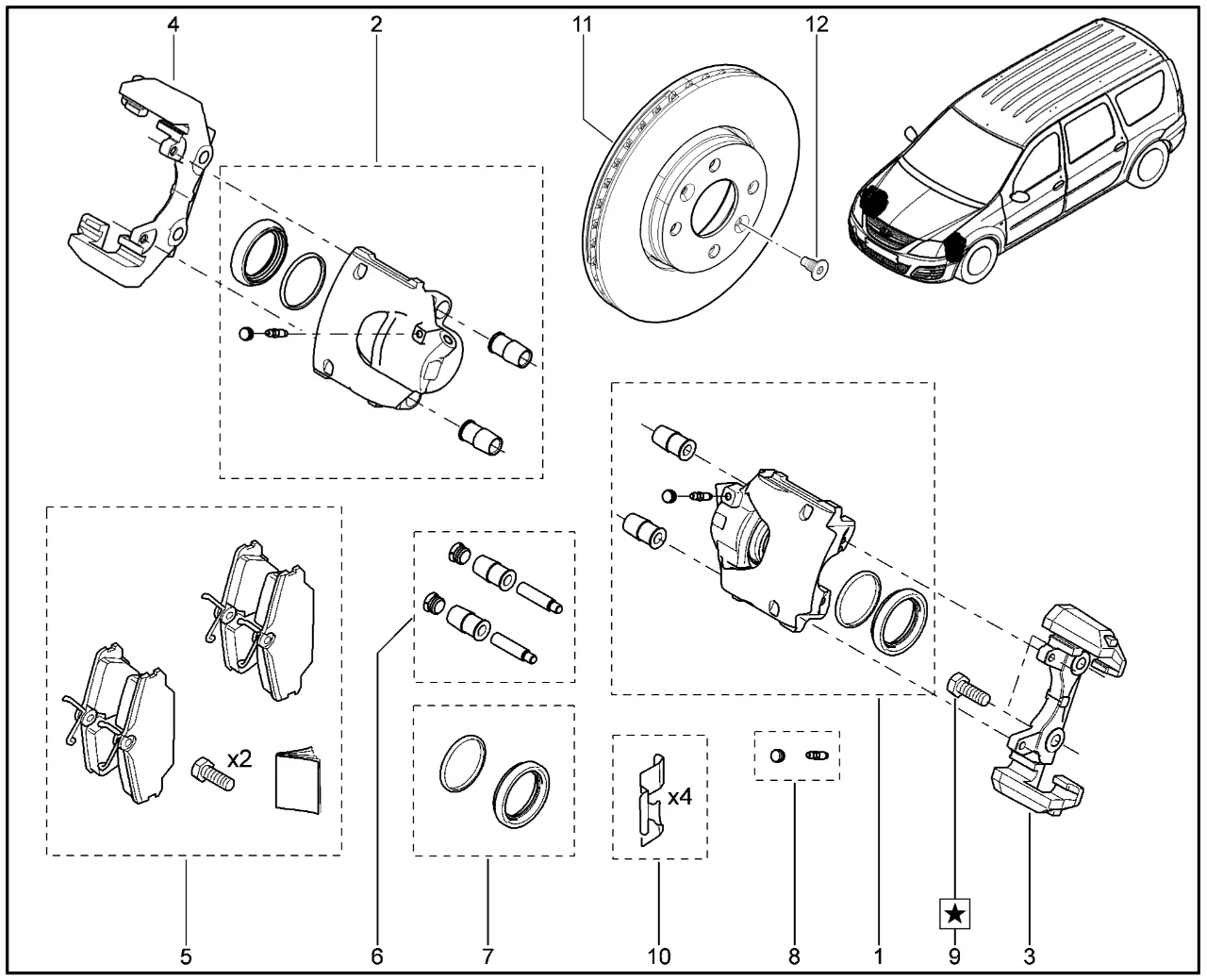 4
2
11
12
x2
x4
★
5
6
7
10
8
1
9
3